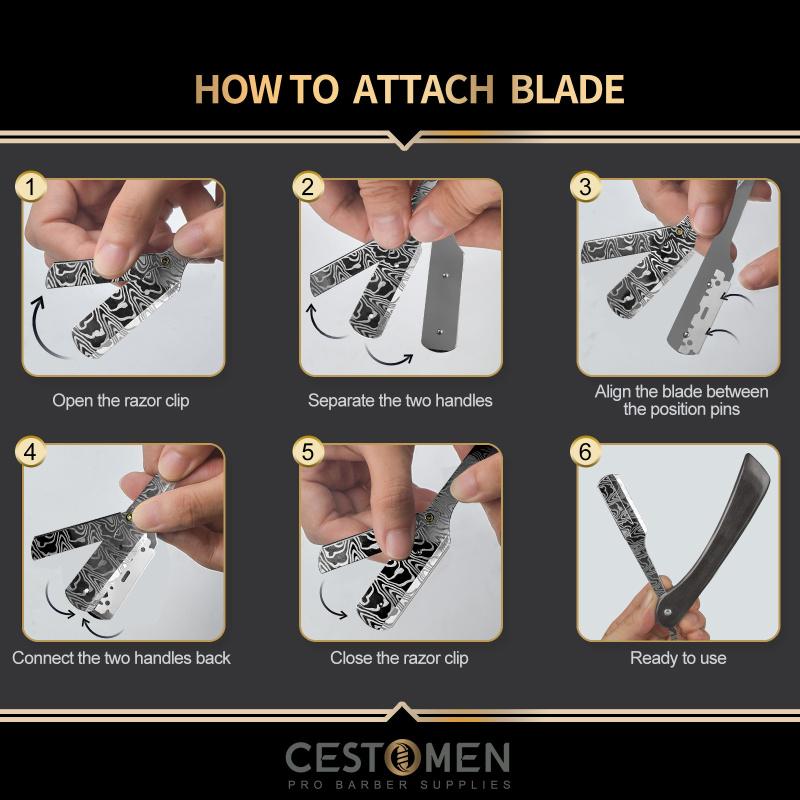 HOW TO ATTACH BLADE

1
Open the razor clip

2
Separate the two handles

3
Align the blade between the position pins

4
Connect the two handles back

5
Close the razor clip

6
Ready to use

CESTOMEN
PRO BARBER SUPPLIES