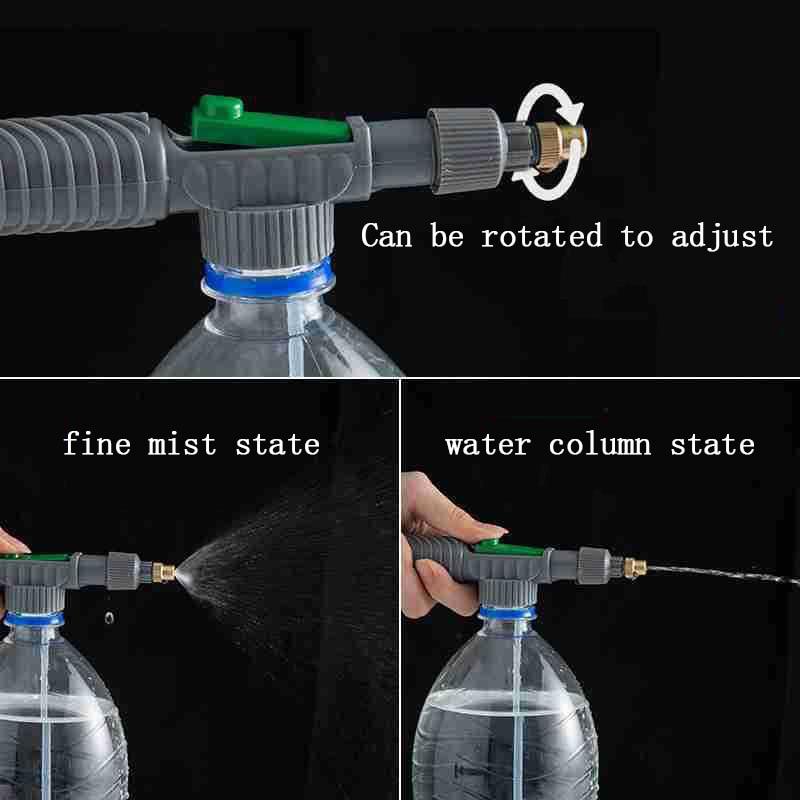 Can be rotated to adjust

fine mist state

water column state