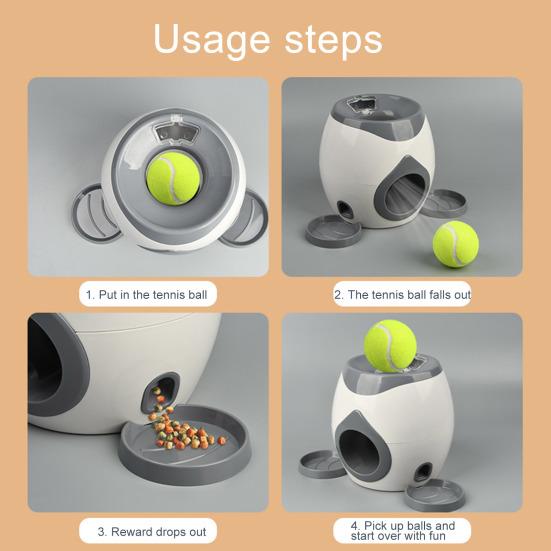 Usage steps

1. Put in the tennis ball

2. The tennis ball falls out

3. Reward drops out

4. Pick up balls and start over with fun