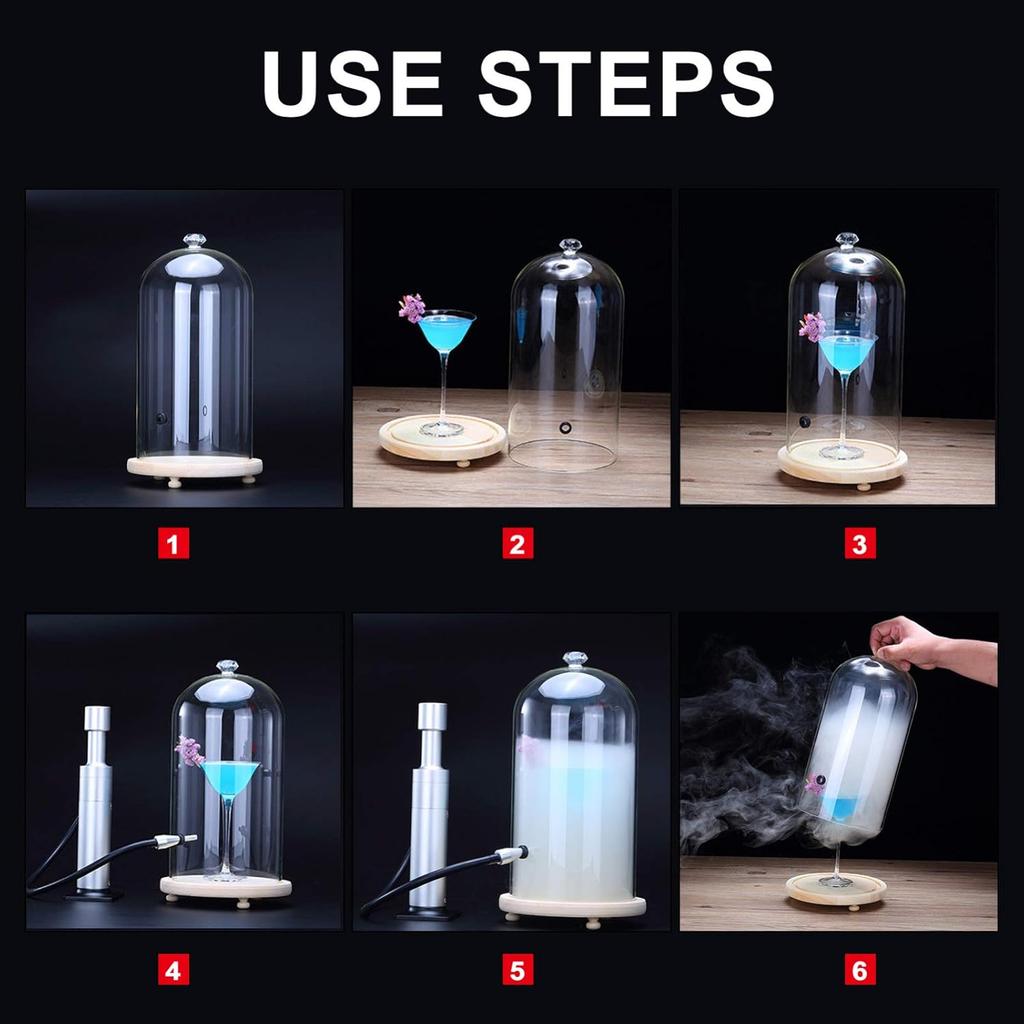 USE STEPS

1

2

3

4

5

6