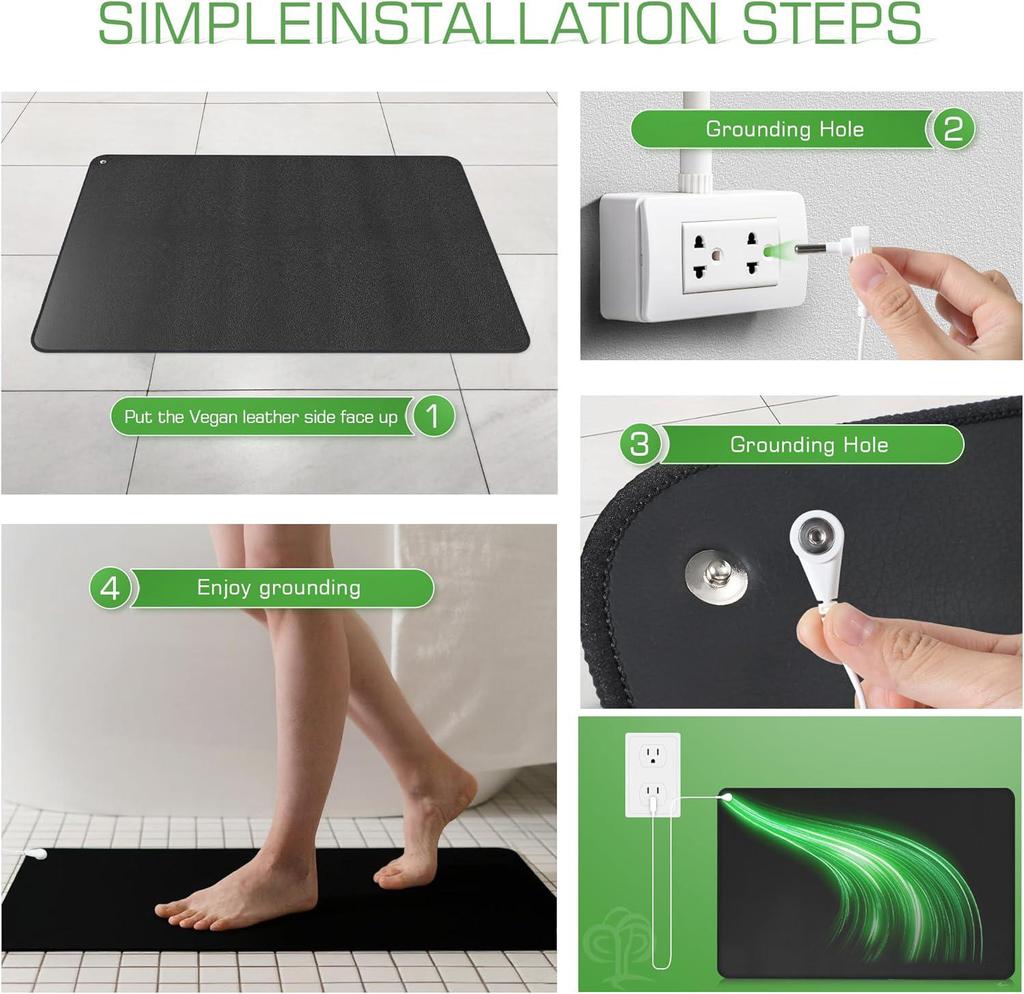 SIMPLEINSTALLATION STEPS

Put the Vegan leather side face up 1

Grounding Hole 2

3 Grounding Hole

4 Enjoy grounding