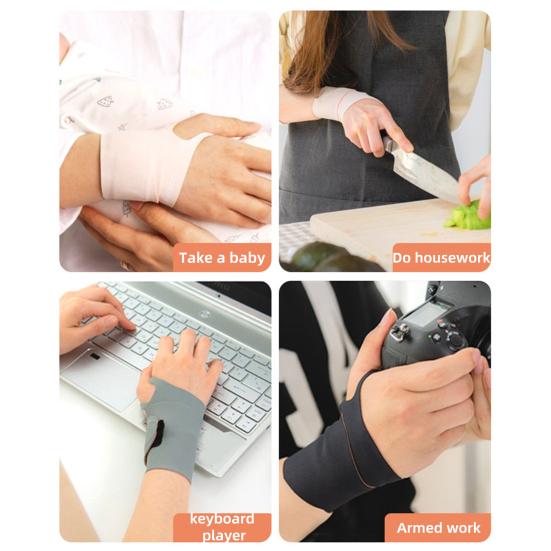 Take a baby

Do housework

keyboard player

Armed work