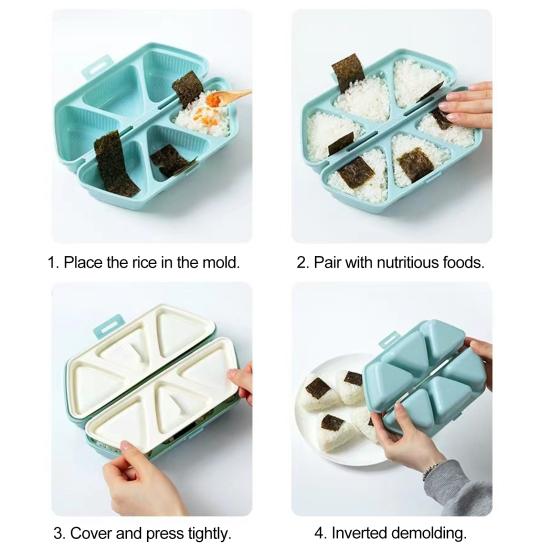 1. Place the rice in the mold.

2. Pair with nutritious foods.

3. Cover and press tightly.

4. Inverted demolding.