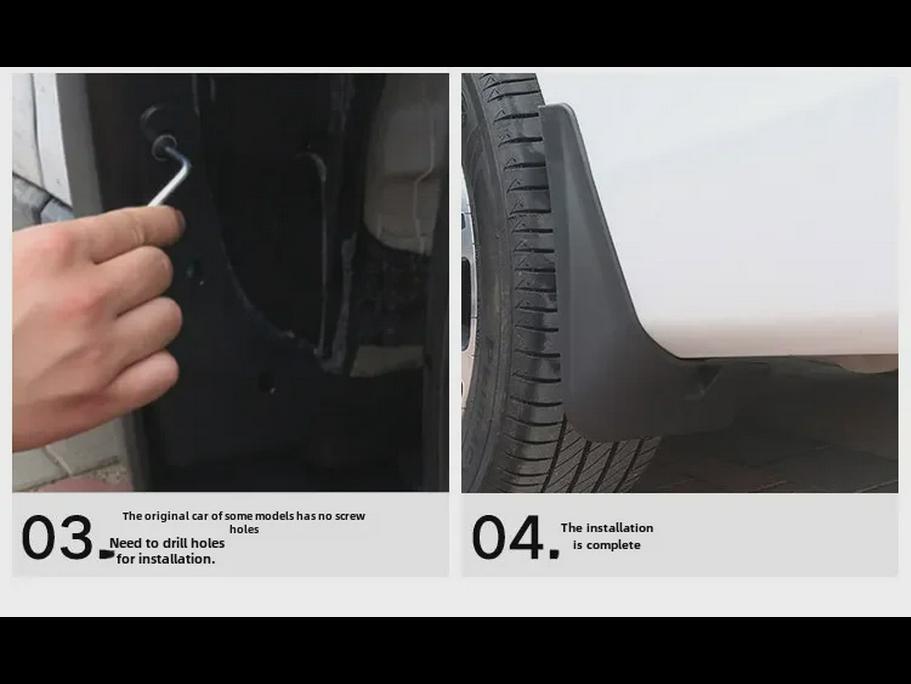 03. The original car of some models has no screw holes
Need to drill holes for installation.

04. The installation is complete