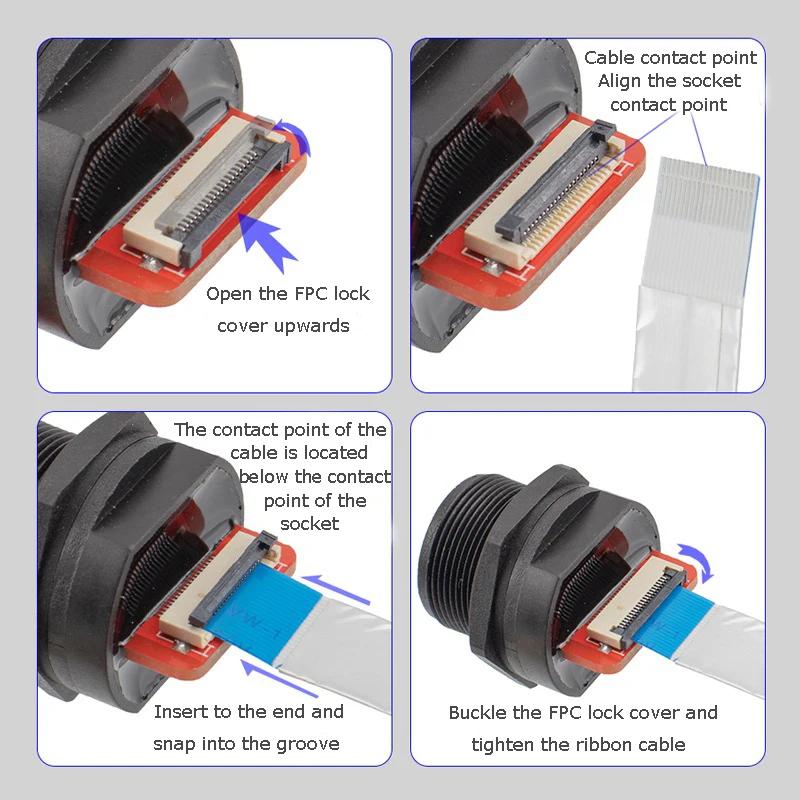 Open the FPC lock cover upwards

Cable contact point
Align the socket contact point

The contact point of the cable is located below the contact point of the socket

Insert to the end and snap into the groove

Buckle the FPC lock cover and tighten the ribbon cable