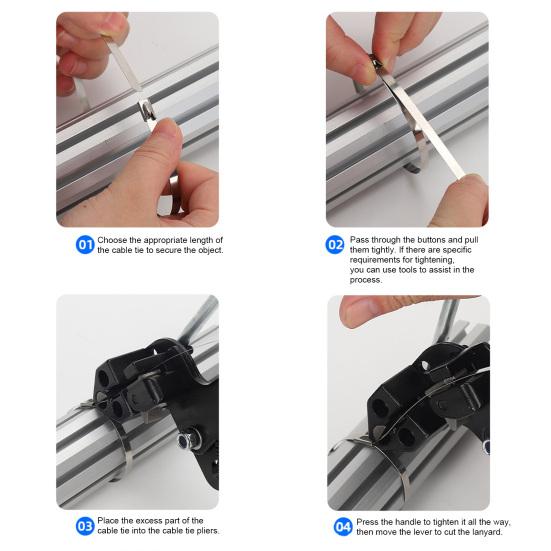 01 Choose the appropriate length of the cable tie to secure the object.

02 Pass through the buttons and pull them tightly. If there are specific requirements for tightening, you can use tools to assist in the process.

03 Place the excess part of the cable tie into the cable tie pliers.

04 Press the handle to tighten it all the way, then move the lever to cut the lanyard.