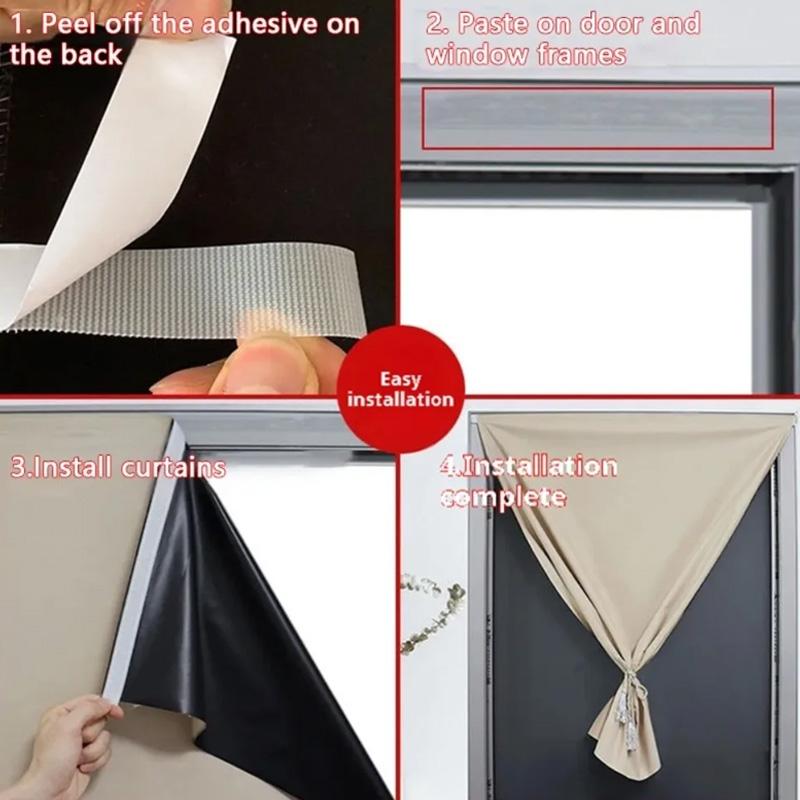 1. Peel off the adhesive on the back

2. Paste on door and window frames

Easy installation

3.Install curtains

4.Installation complete