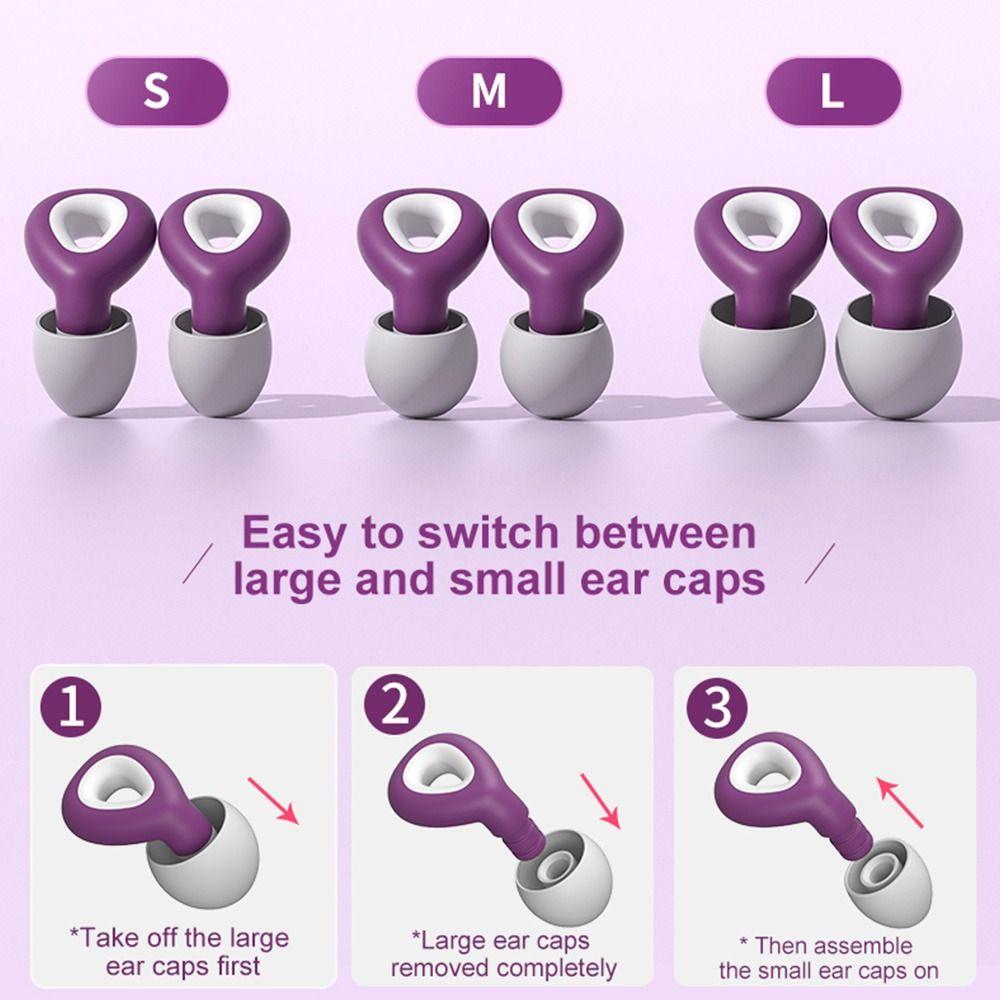 S

M

L

Easy to switch between large and small ear caps

1

*Take off the large ear caps first

2

*Large ear caps removed completely

3

* Then assemble the small ear caps on