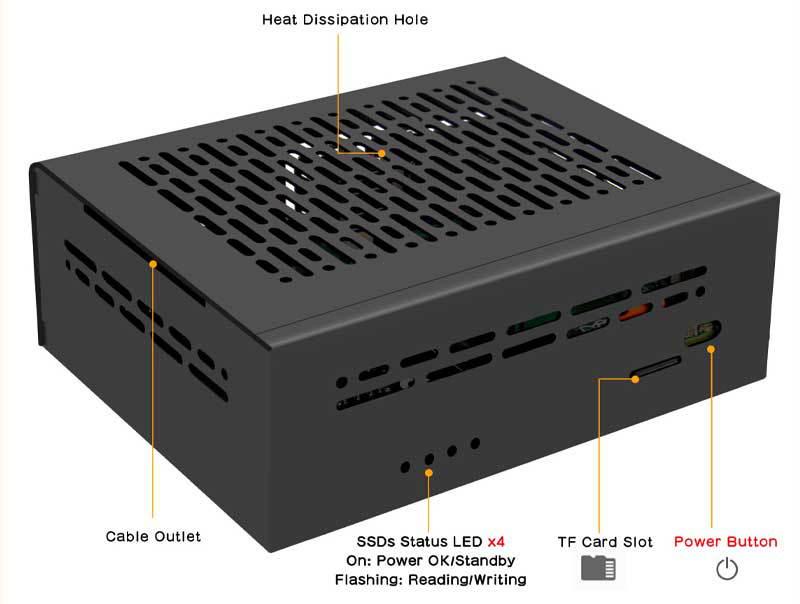 Heat Dissipation Hole

Cable Outlet

SSDs Status LED x4
On: Power OK/Standby
Flashing: Reading/Writing

TF Card Slot

Power Button