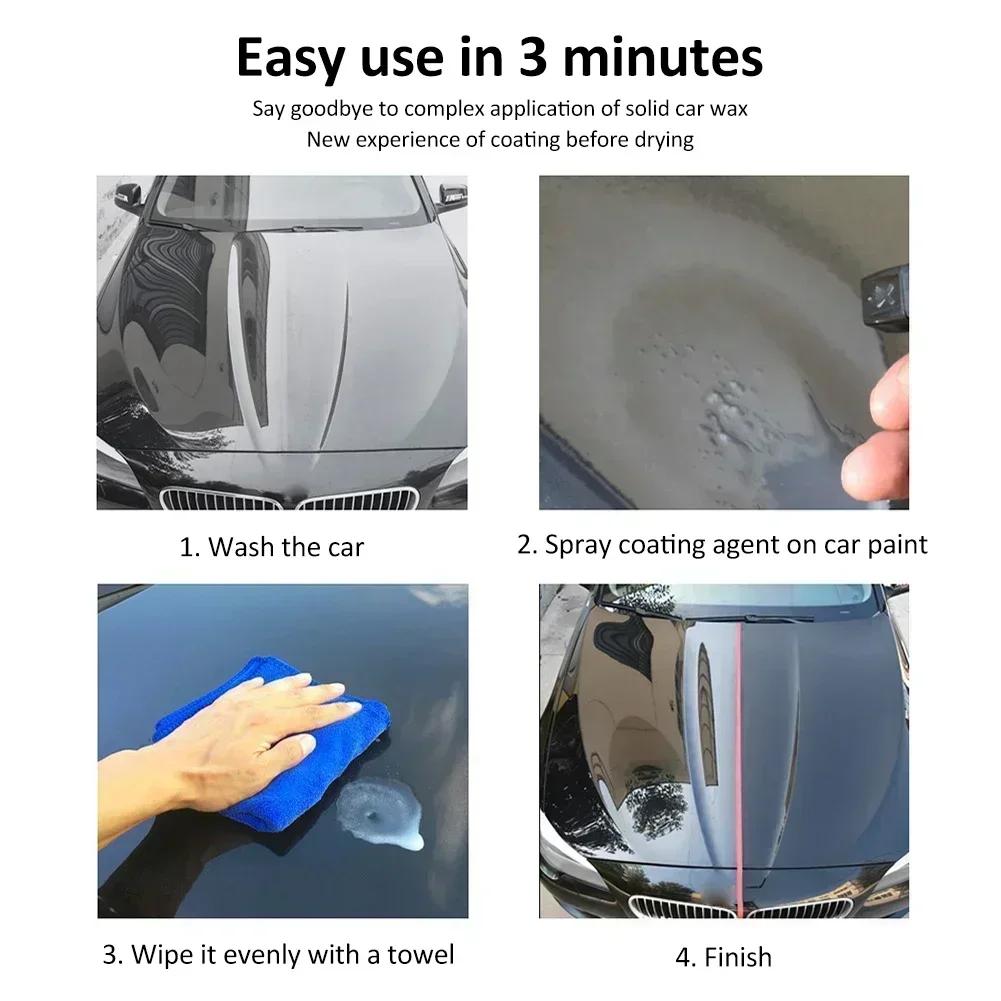 Easy use in 3 minutes

Say goodbye to complex application of solid car wax
New experience of coating before drying

1. Wash the car

2. Spray coating agent on car paint

3. Wipe it evenly with a towel

4. Finish