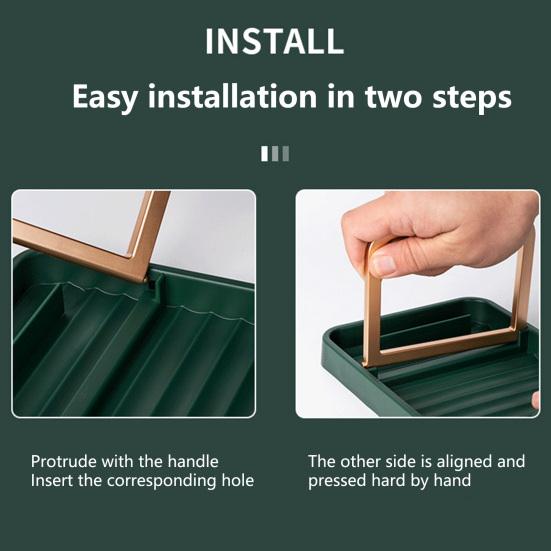 INSTALL

Easy installation in two steps

Protrude with the handle
Insert the corresponding hole

The other side is aligned and
pressed hard by hand