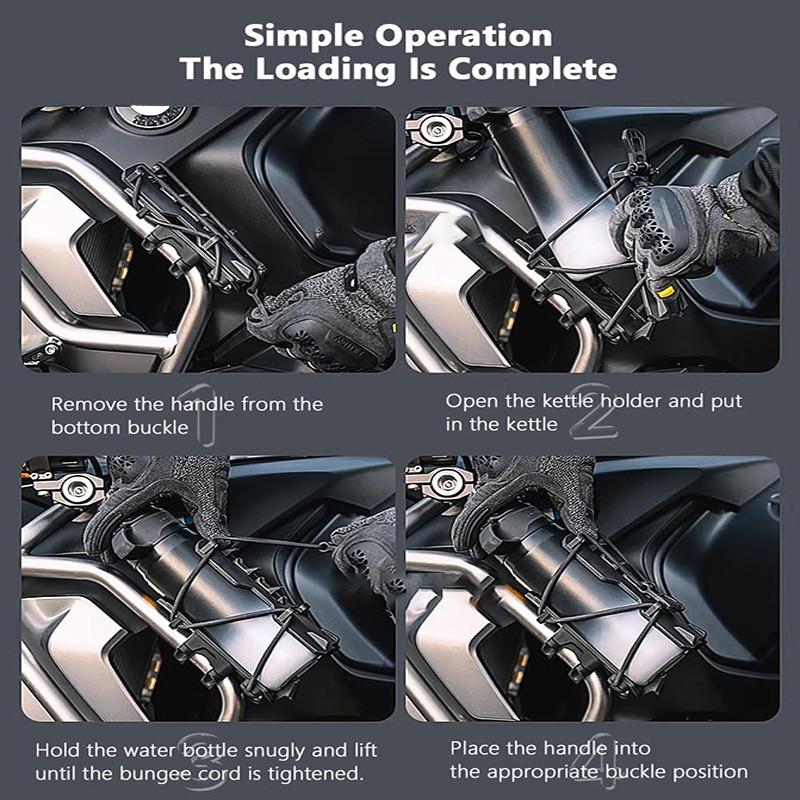 Simple Operation
The Loading Is Complete

Remove the handle from the bottom buckle

1

Open the kettle holder and put in the kettle

2

Hold the water bottle snugly and lift until the bungee cord is tightened.

3

Place the handle into the appropriate buckle position

4