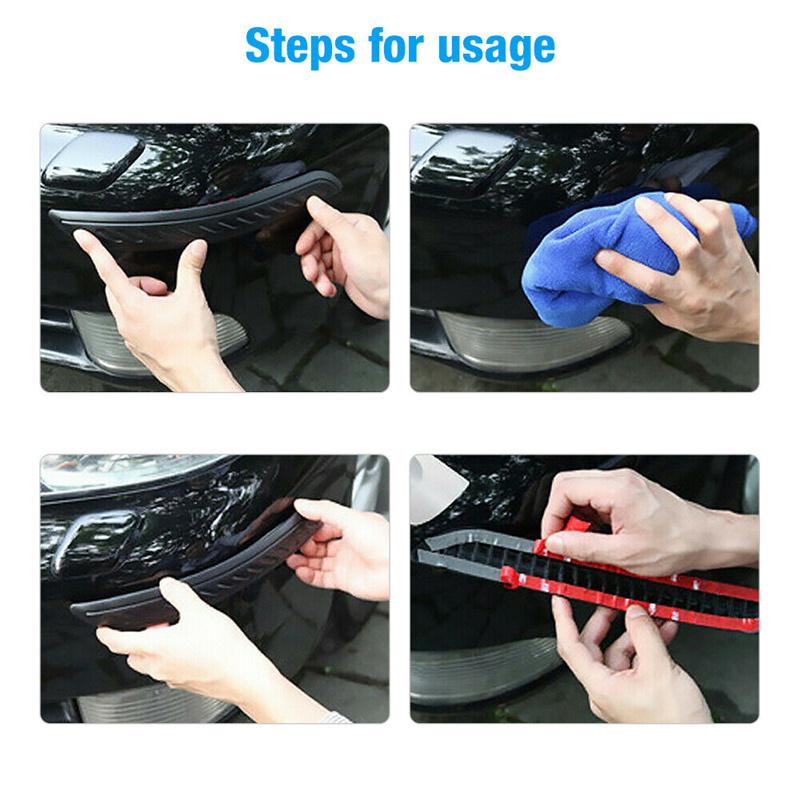 Steps for usage