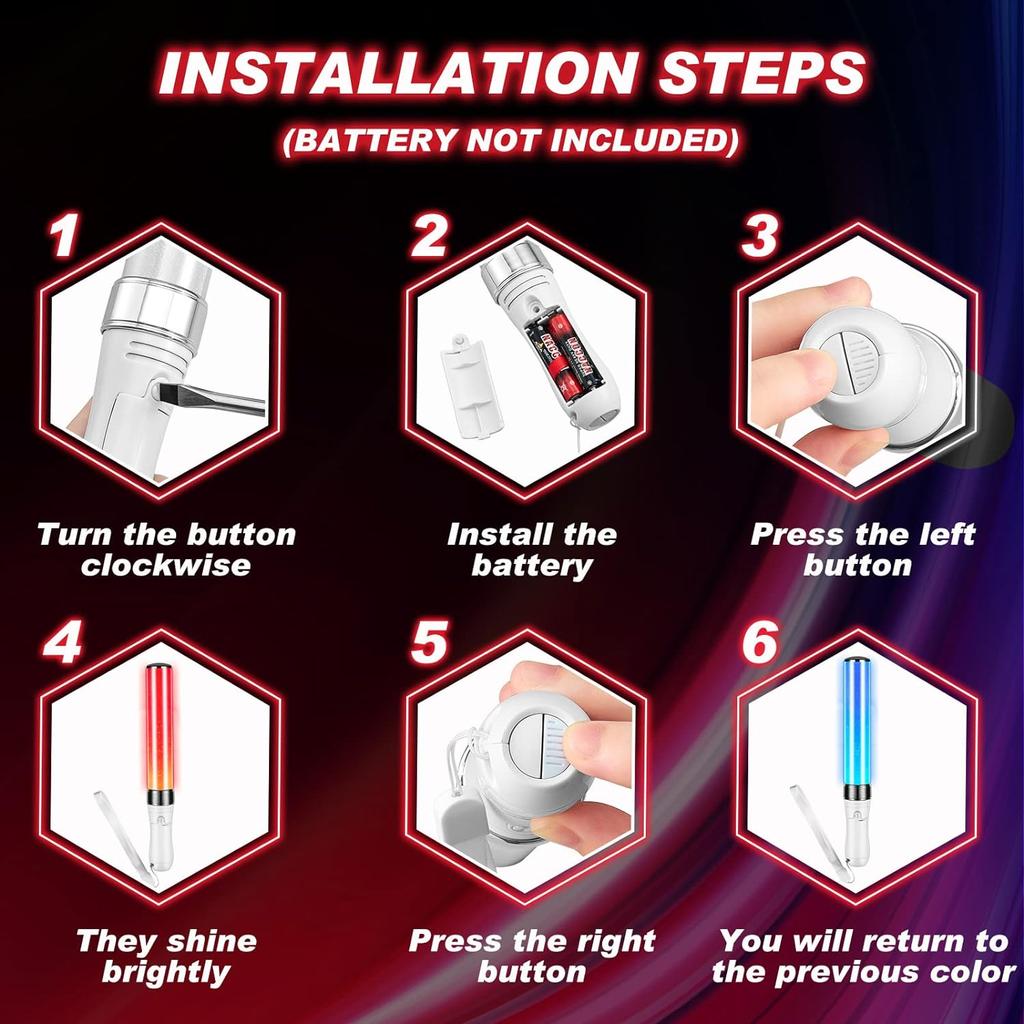 INSTALLATION STEPS

(BATTERY NOT INCLUDED)

1

Turn the button clockwise

2

Install the battery

3

Press the left button

4

They shine brightly

5

Press the right button

6

You will return to the previous color