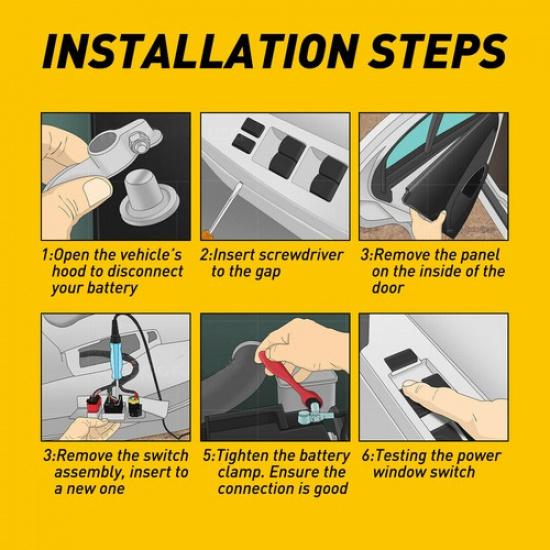 INSTALLATION STEPS

1:Open the vehicle's hood to disconnect your battery

2:Insert screwdriver to the gap

3:Remove the panel on the inside of the door

3:Remove the switch assembly, insert to a new one

5:Tighten the battery clamp. Ensure the connection is good

6:Testing the power window switch