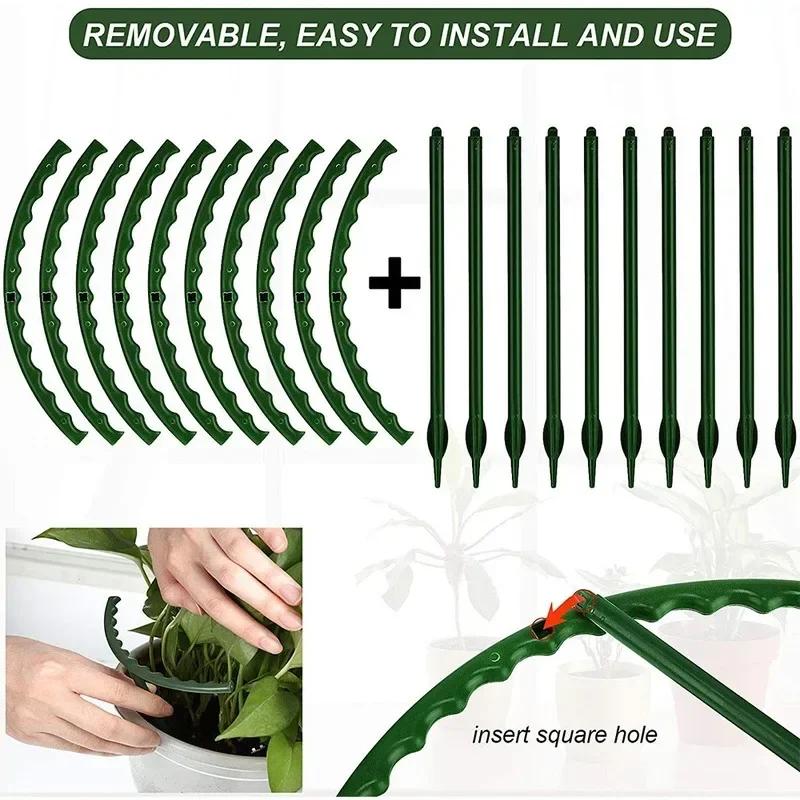 REMOVABLE, EASY TO INSTALL AND USE

+

insert square hole