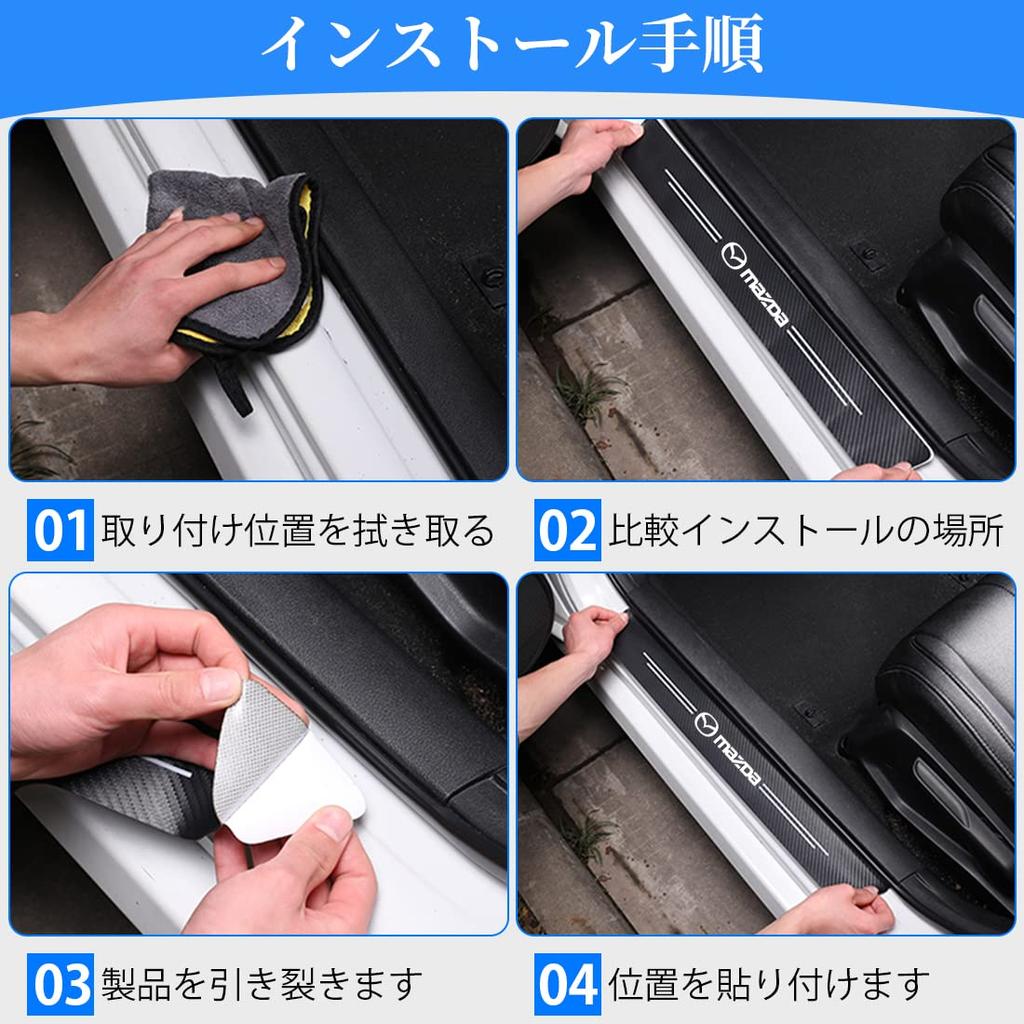 インストール手順

mazda

01 取り付け位置を拭き取る

02 比較インストールの場所

mazda

03 製品を引き裂きます

04 位置を貼り付けます