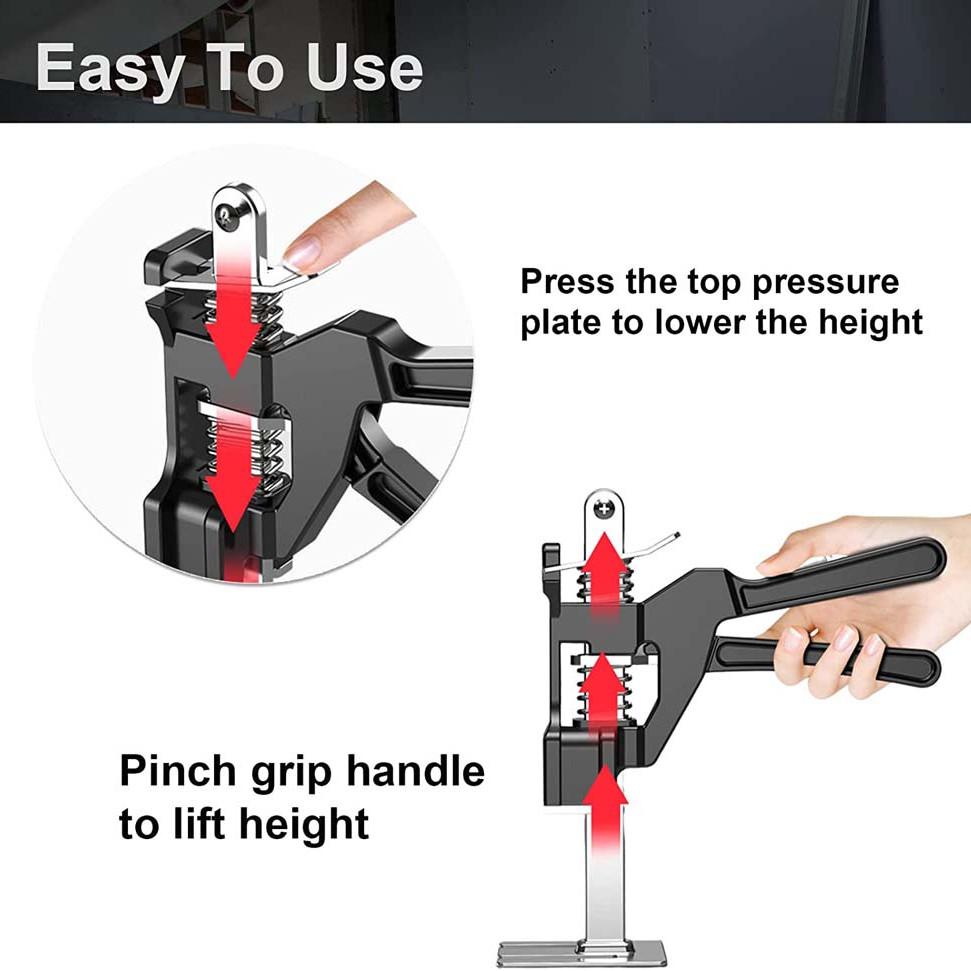 Easy To Use

Press the top pressure plate to lower the height

Pinch grip handle to lift height