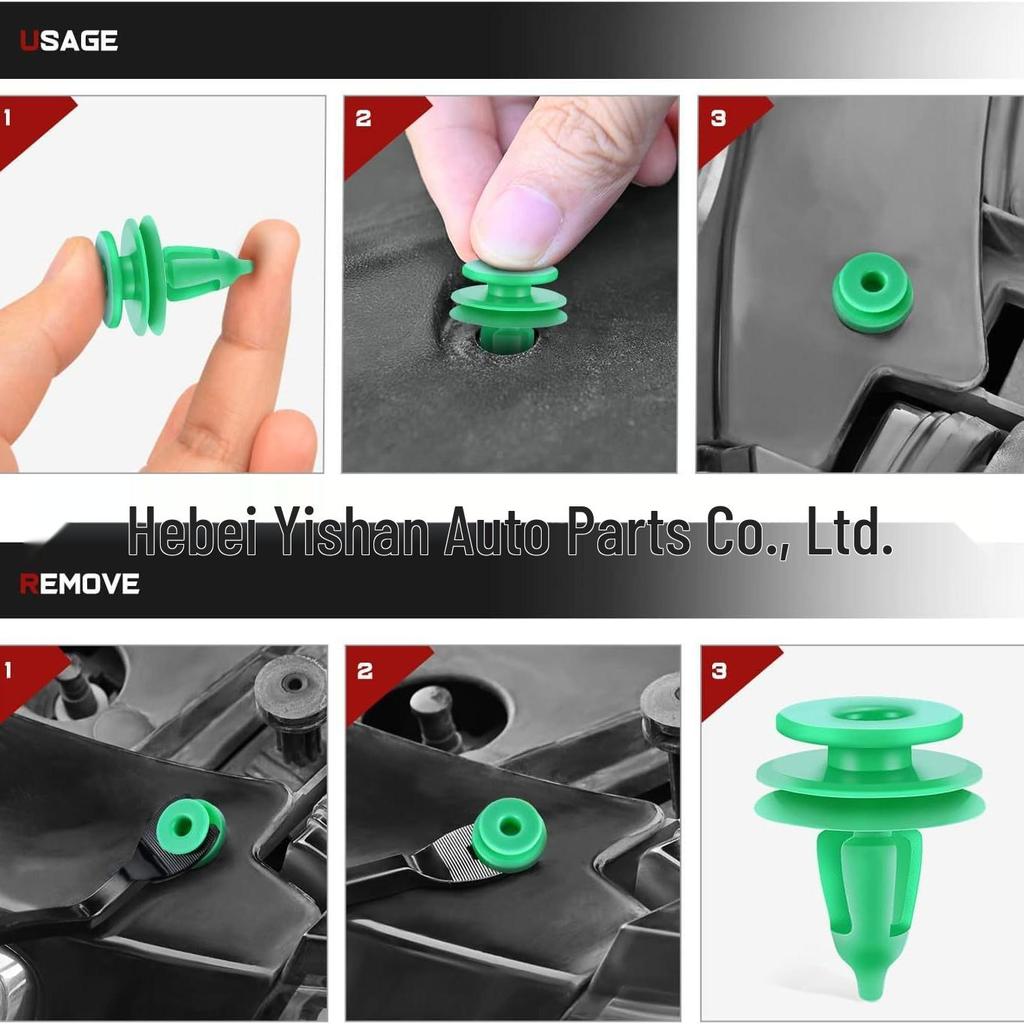 USAGE

1

2

3

Hebei Yishan Auto Parts Co., Ltd.

REMOVE

1

2

3