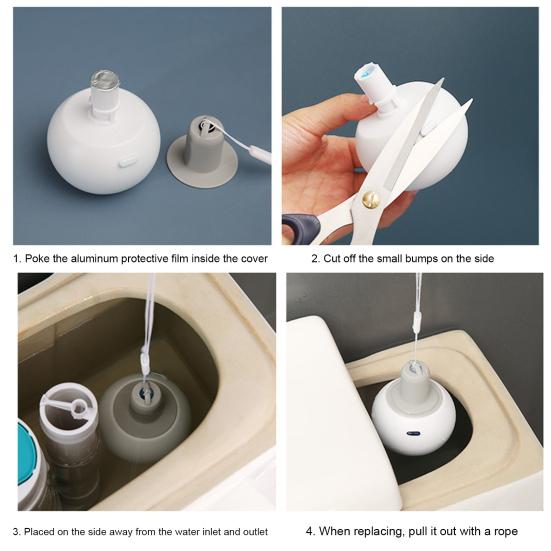 1. Poke the aluminum protective film inside the cover

2. Cut off the small bumps on the side

3. Placed on the side away from the water inlet and outlet

4. When replacing, pull it out with a rope