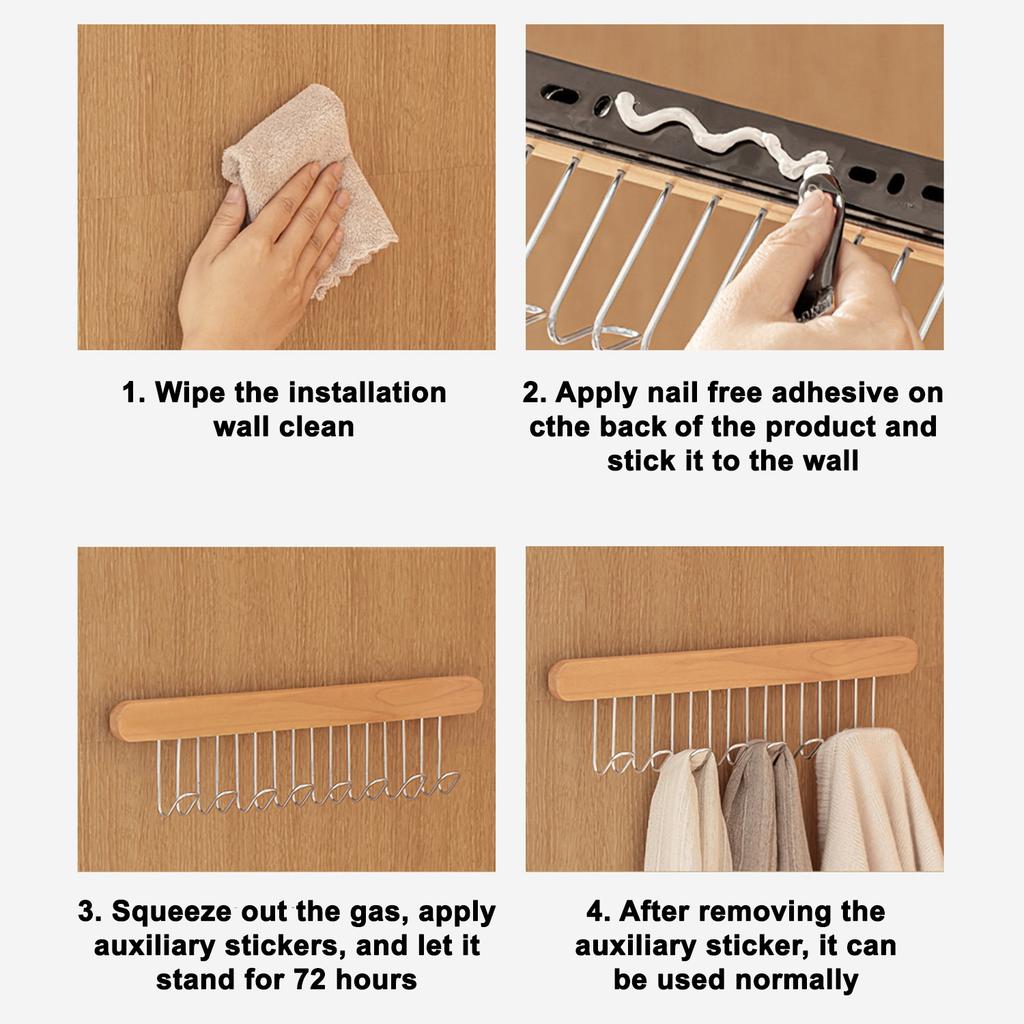 1. Wipe the installation wall clean

2. Apply nail free adhesive on cthe back of the product and stick it to the wall

3. Squeeze out the gas, apply auxiliary stickers, and let it stand for 72 hours

4. After removing the auxiliary sticker, it can be used normally