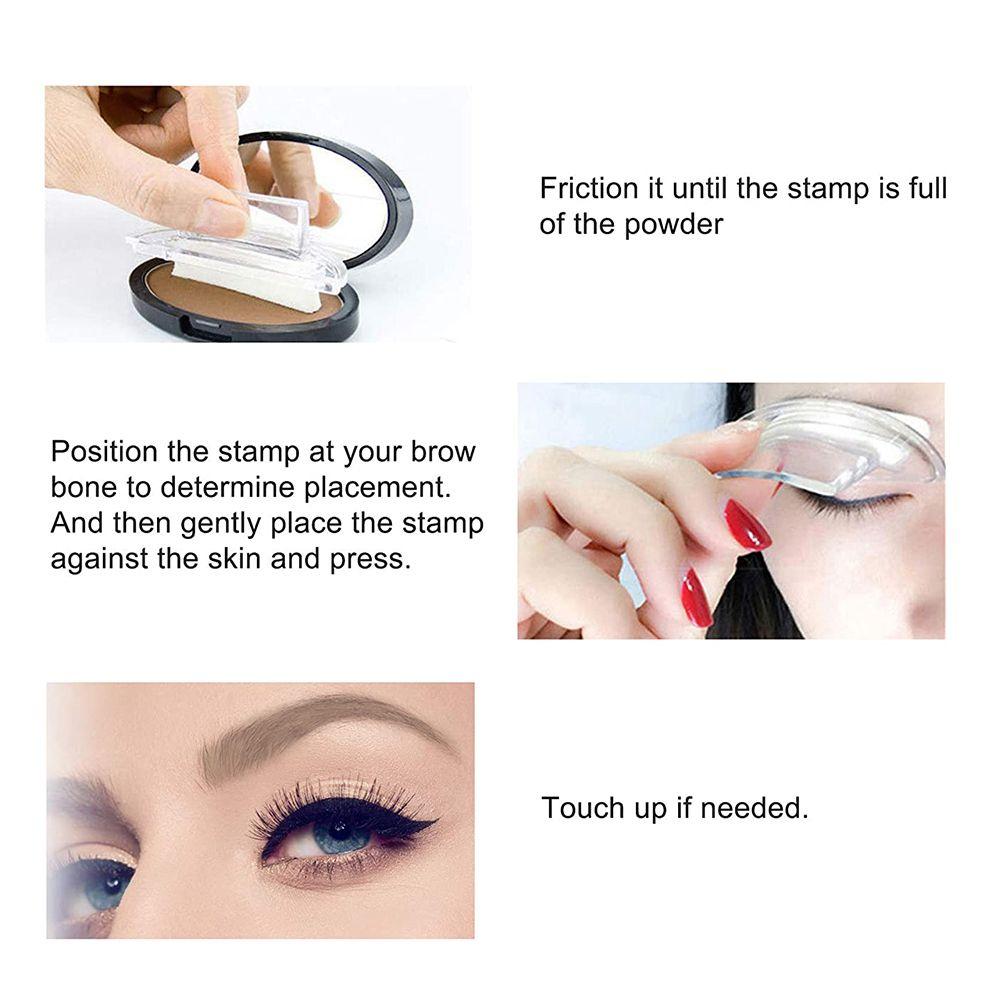 Friction it until the stamp is full of the powder

Position the stamp at your brow bone to determine placement. And then gently place the stamp against the skin and press.

Touch up if needed.