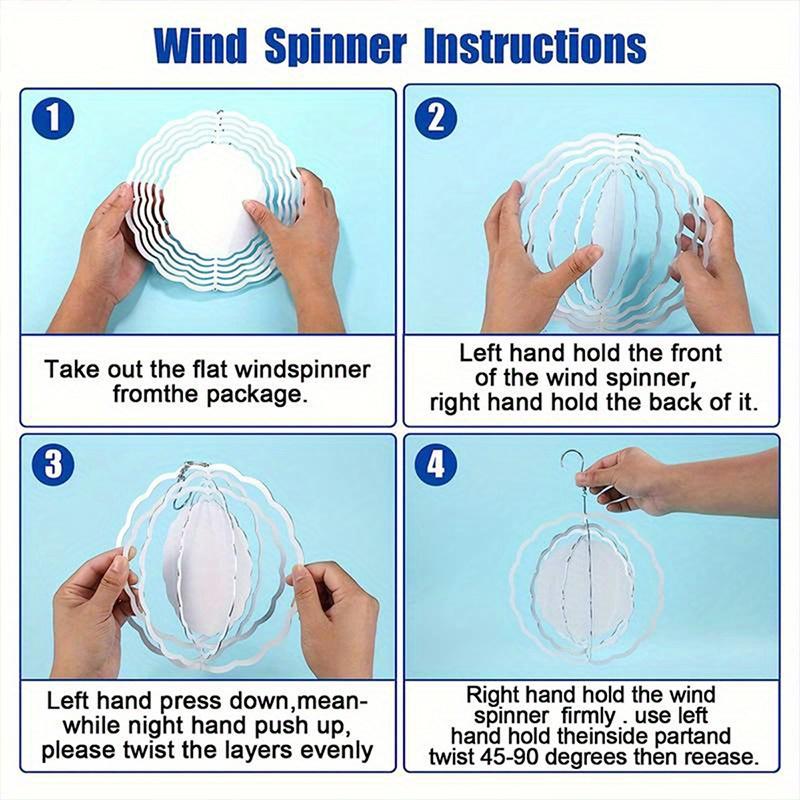 Wind Spinner Instructions

1

Take out the flat windspinner fromthe package.

2

Left hand hold the front of the wind spinner, right hand hold the back of it.

3

Left hand press down,meanwhile night hand push up, please twist the layers evenly

4

Right hand hold the wind spinner firmly . use left hand hold theinside partand twist 45-90 degrees then reease.