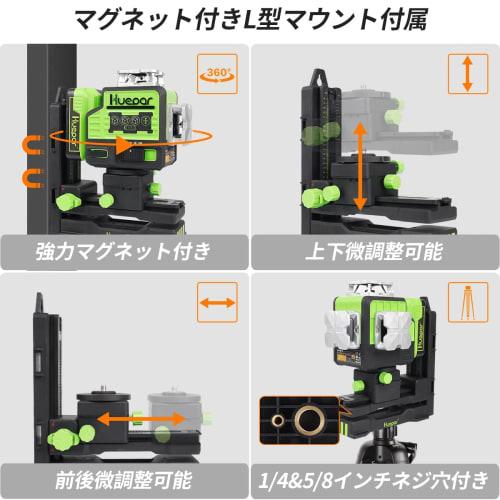 マグネット付きL型マウント付属

360°

Huepar

Huepar

強力マグネット付き

上下微調整可能

前後微調整可能

Huepar

1/4&5/8インチネジ穴付き