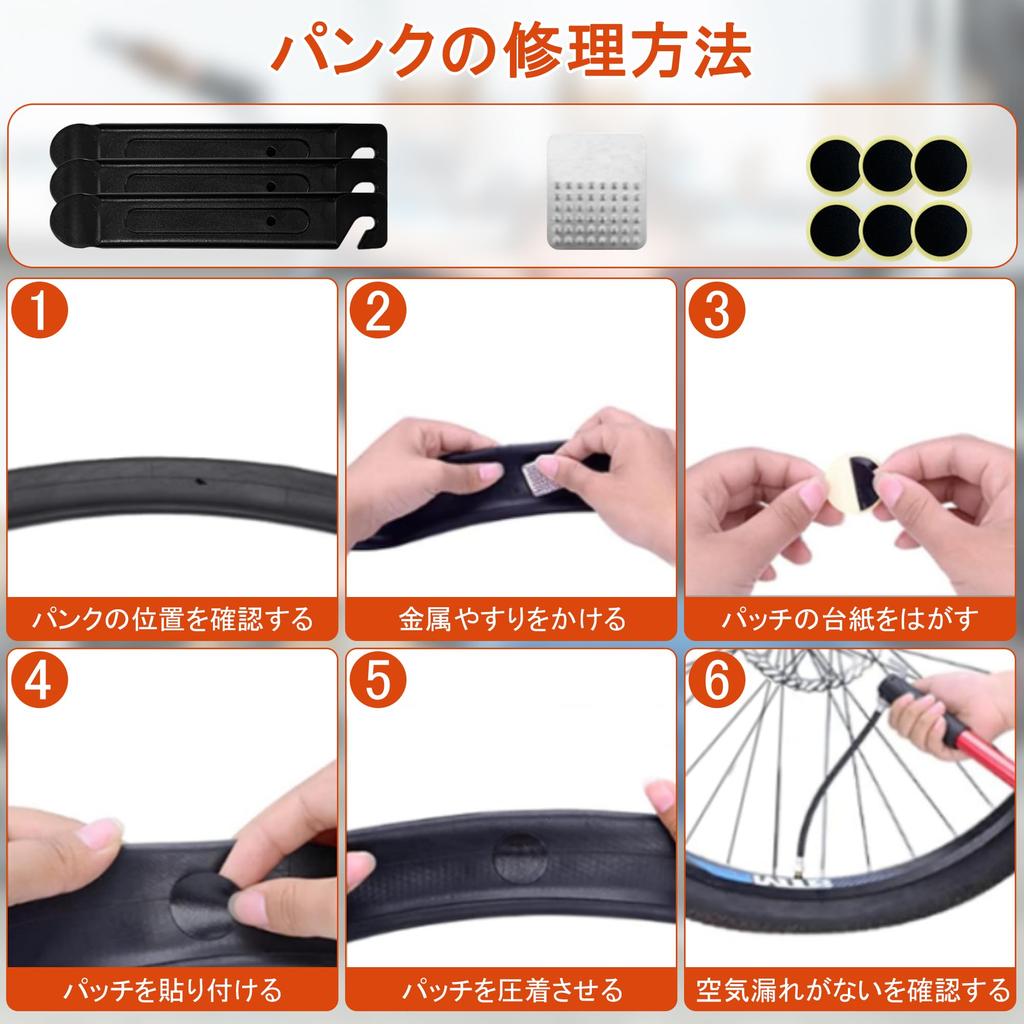 パンクの修理方法

1
パンクの位置を確認する

2
金属やすりをかける

3
パッチの台紙をはがす

4
パッチを貼り付ける

5
パッチを圧着させる

6
空気漏れがないを確認する