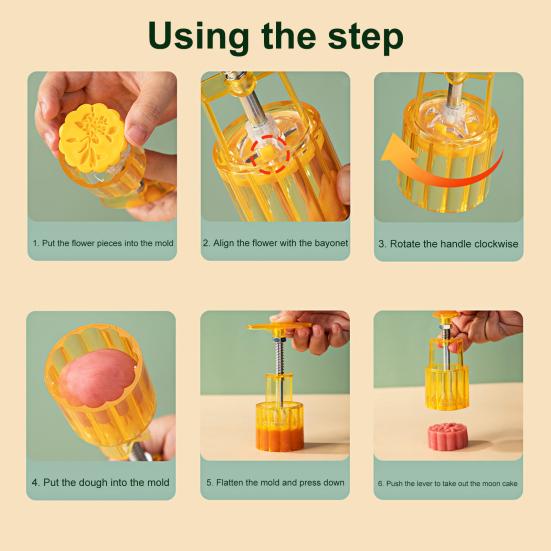 Using the step

1. Put the flower pieces into the mold

2. Align the flower with the bayonet

3. Rotate the handle clockwise

4. Put the dough into the mold

5. Flatten the mold and press down

6. Push the lever to take out the moon cake