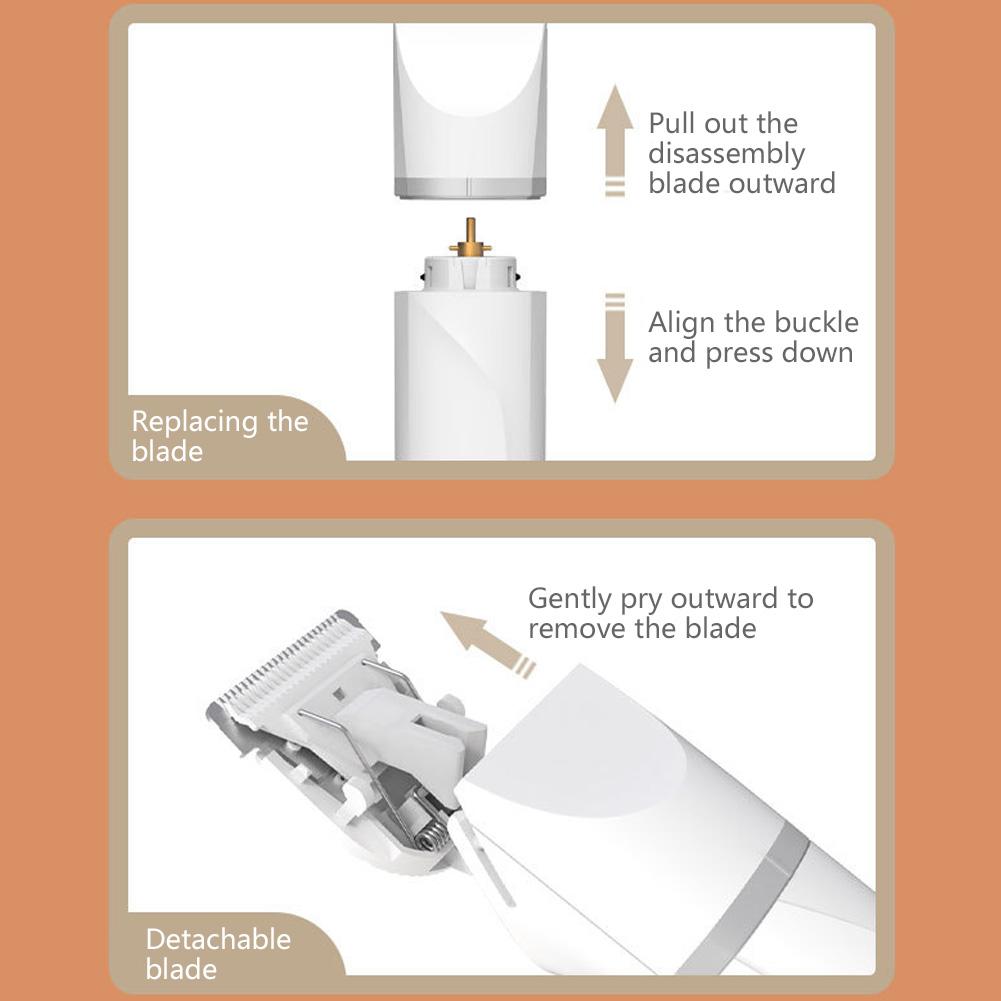 Pull out the disassembly blade outward

Align the buckle and press down

Replacing the blade

Gently pry outward to remove the blade

Detachable blade