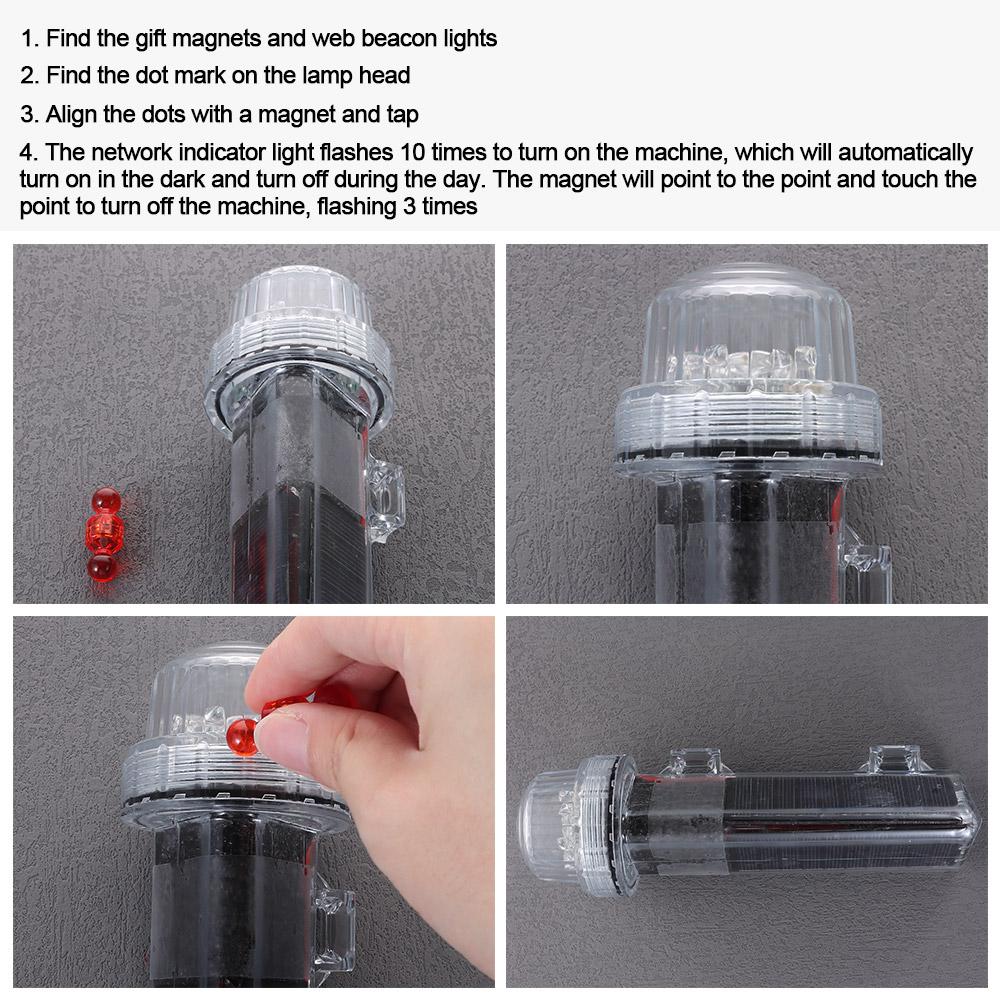 1. Find the gift magnets and web beacon lights

2. Find the dot mark on the lamp head

3. Align the dots with a magnet and tap

4. The network indicator light flashes 10 times to turn on the machine, which will automatically turn on in the dark and turn off during the day. The magnet will point to the point and touch the point to turn off the machine, flashing 3 times