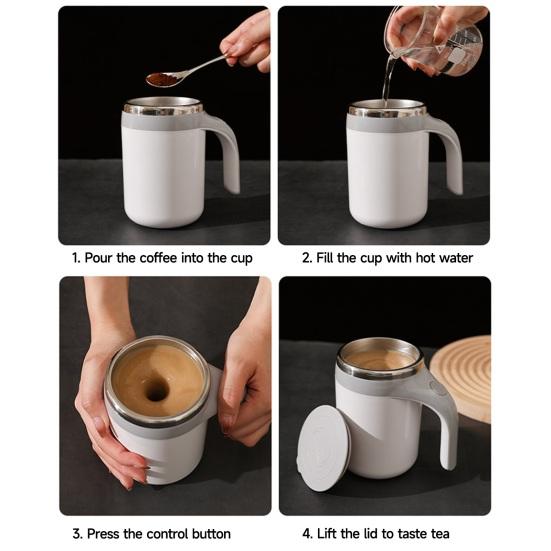 1. Pour the coffee into the cup

2. Fill the cup with hot water

3. Press the control button

4. Lift the lid to taste tea