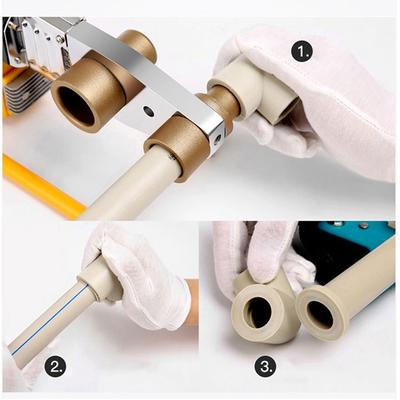 1.

2.

3.