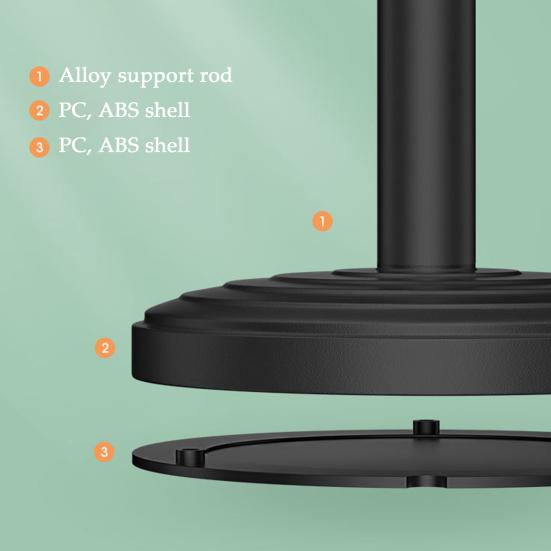 1 Alloy support rod
2 PC, ABS shell
3 PC, ABS shell

1

2

3