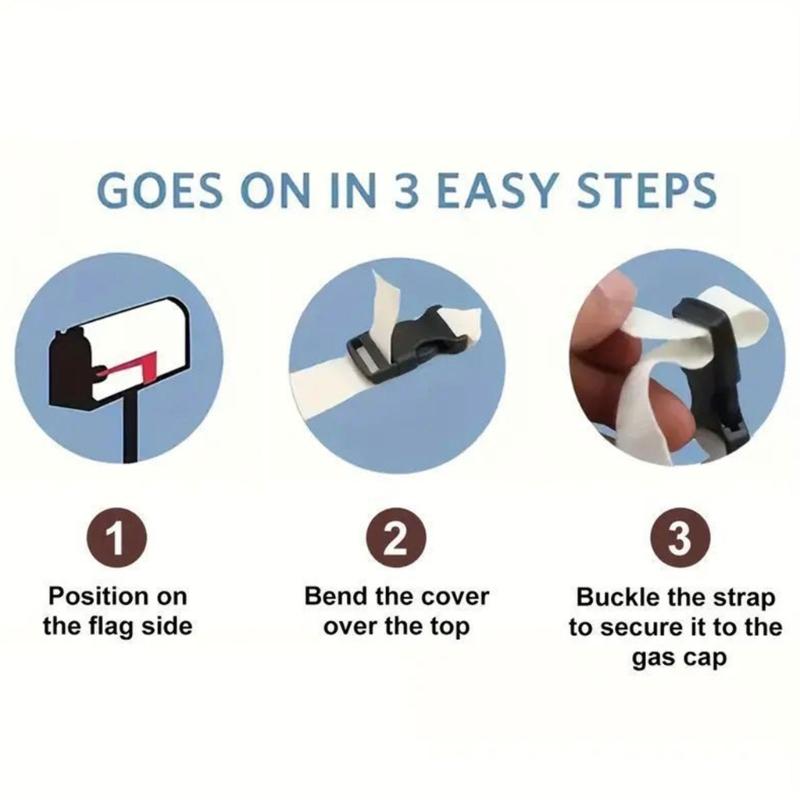 GOES ON IN 3 EASY STEPS

1
Position on the flag side

2
Bend the cover over the top

3
Buckle the strap to secure it to the gas cap