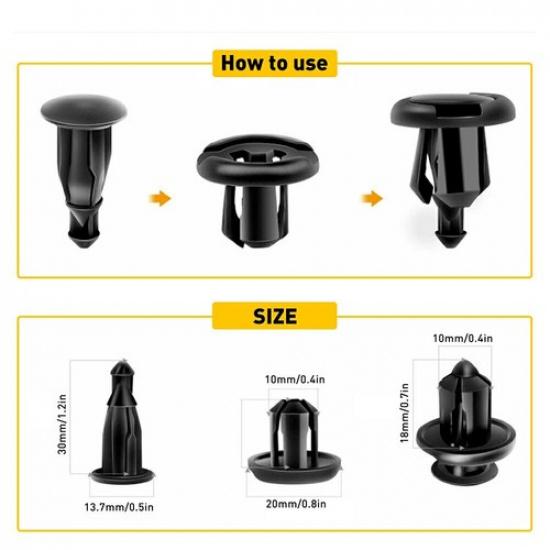 How to use

SIZE

30mm/1.2in

13.7mm/0.5in

10mm/0.4in

20mm/0.8in

10mm/0.4in

18mm/0.7in