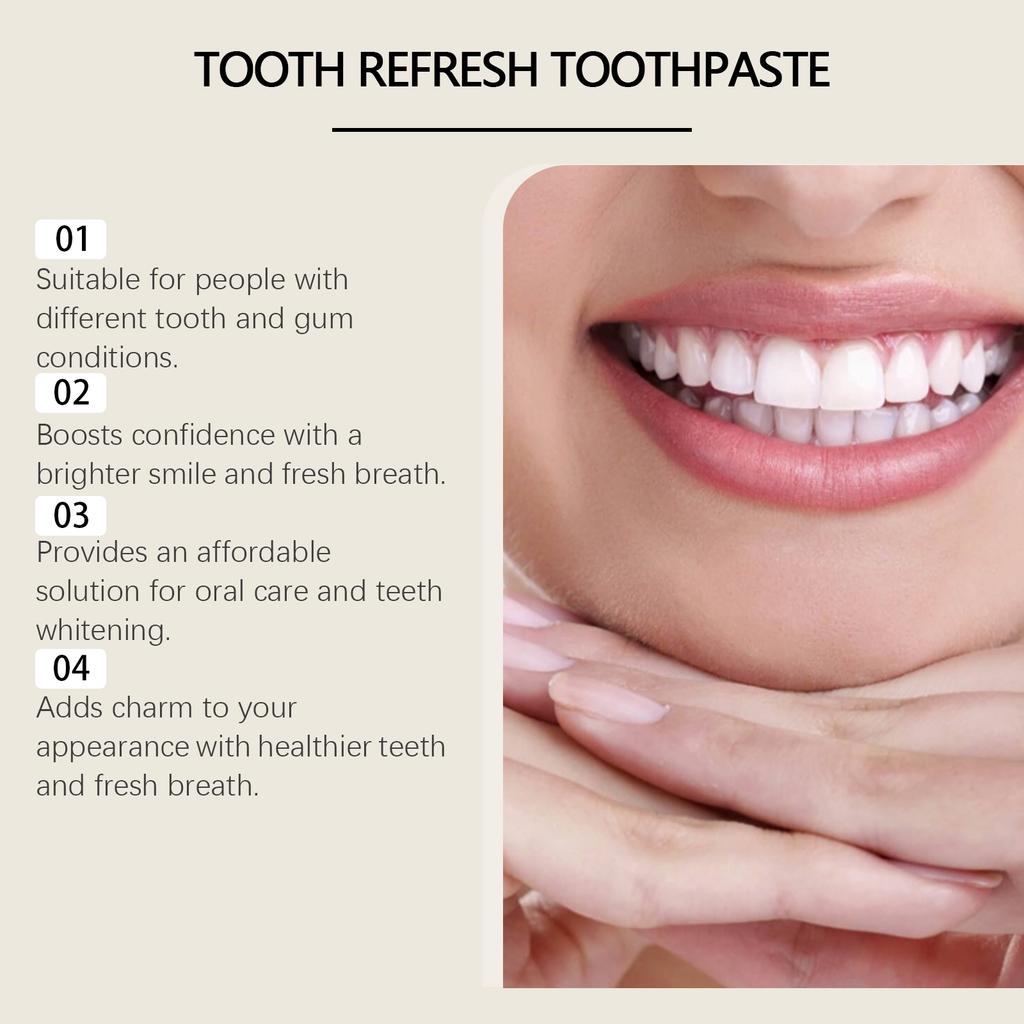 TOOTH REFRESH TOOTHPASTE

01
Suitable for people with different tooth and gum conditions.

02
Boosts confidence with a brighter smile and fresh breath.

03
Provides an affordable solution for oral care and teeth whitening.

04
Adds charm to your appearance with healthier teeth and fresh breath.