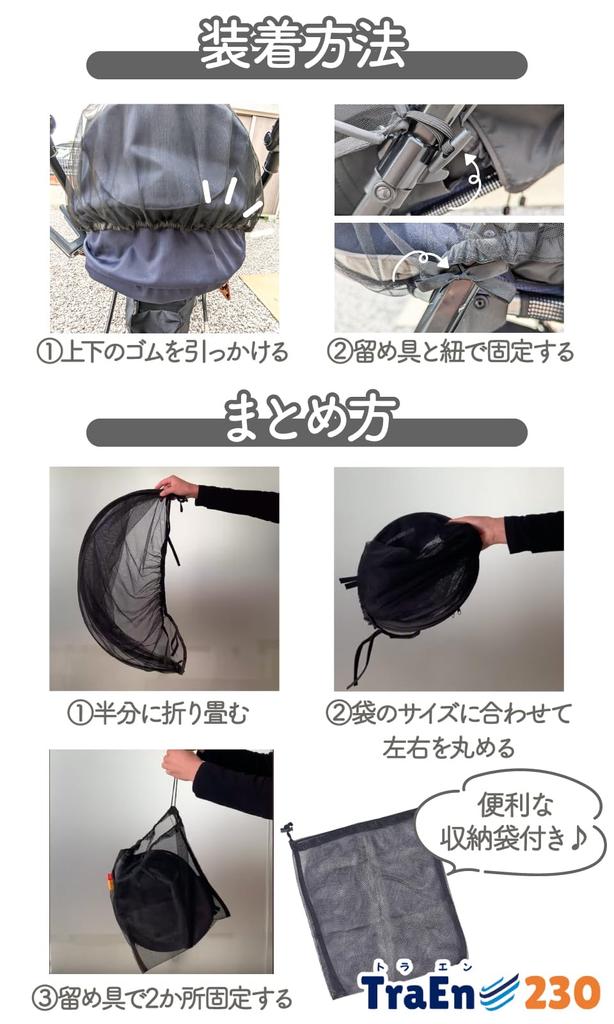 装着方法

①上下のゴムを引っかける

②留め具と紐で固定する

まとめ方

①半分に折り畳む

②袋のサイズに合わせて左右を丸める

③留め具で2か所固定する

便利な収納袋付き♪

トラエン
TraEn 230