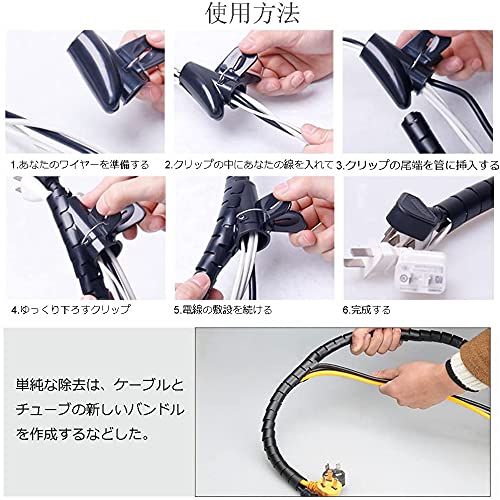 使用方法

1.あなたのワイヤーを準備する

2.クリップの中にあなたの線を入れて

3.クリップの尾端を管に挿入する

4.ゆっくり下ろすクリップ

5.電線の敷設を続ける

6.完成する

単純な除去は、ケーブルとチューブの新しいバンドルを作成するなどした。