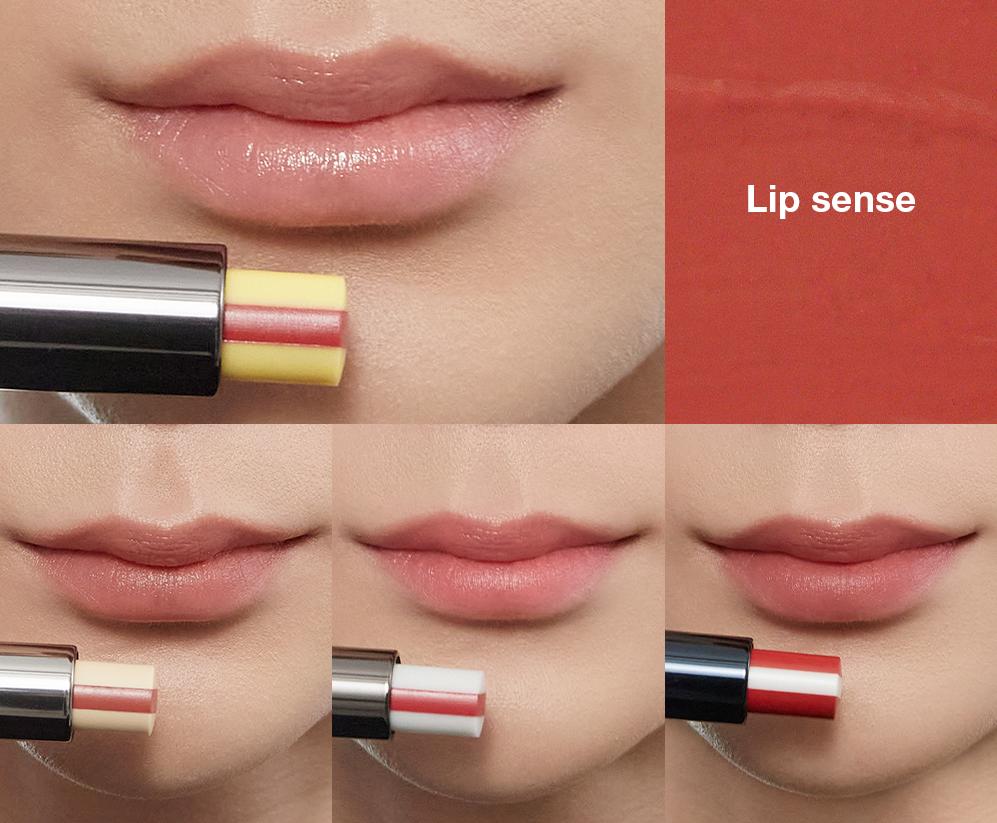 Lip sense