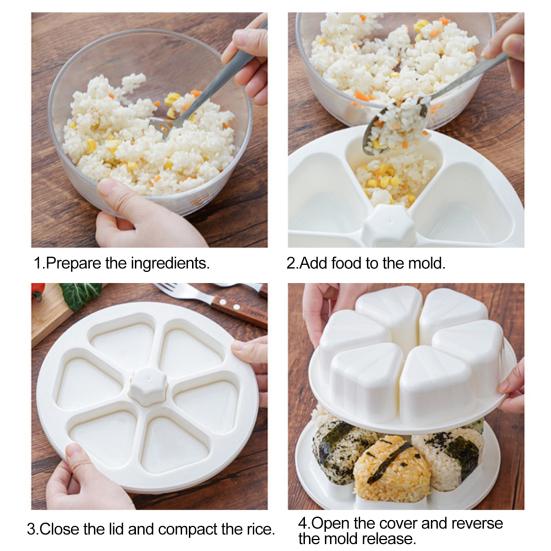 1.Prepare the ingredients.

2.Add food to the mold.

3.Close the lid and compact the rice.

4.Open the cover and reverse the mold release.