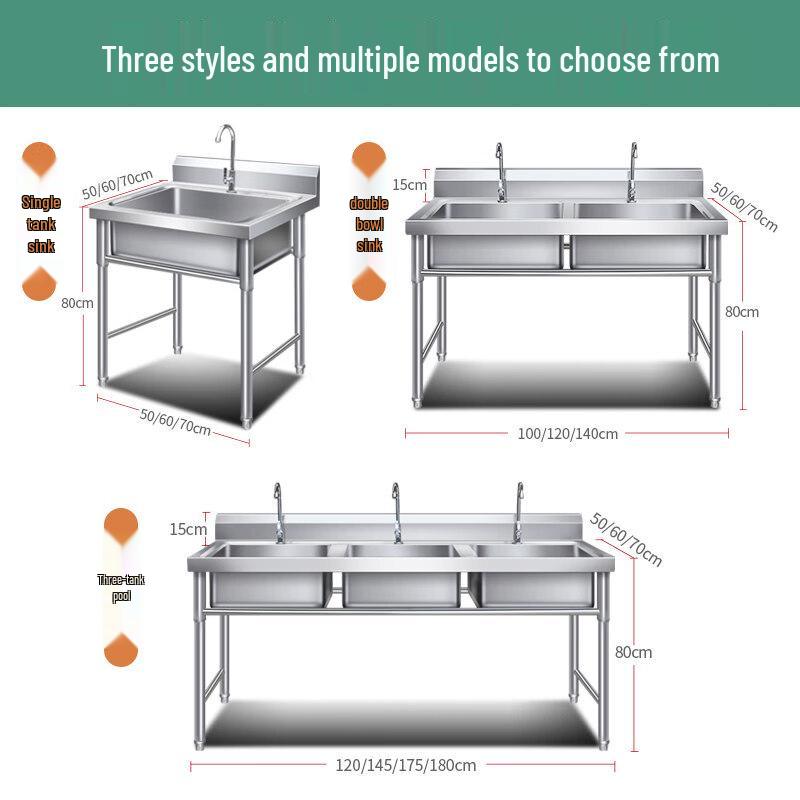 Three styles and multiple models to choose from

Single tank sink

50/60/70cm

80cm

50/60/70cm

double bowl sink

15cm

50/60/70cm

80cm

100/120/140cm

Three-tank pool

15cm

50/60/70cm

80cm

120/145/175/180cm