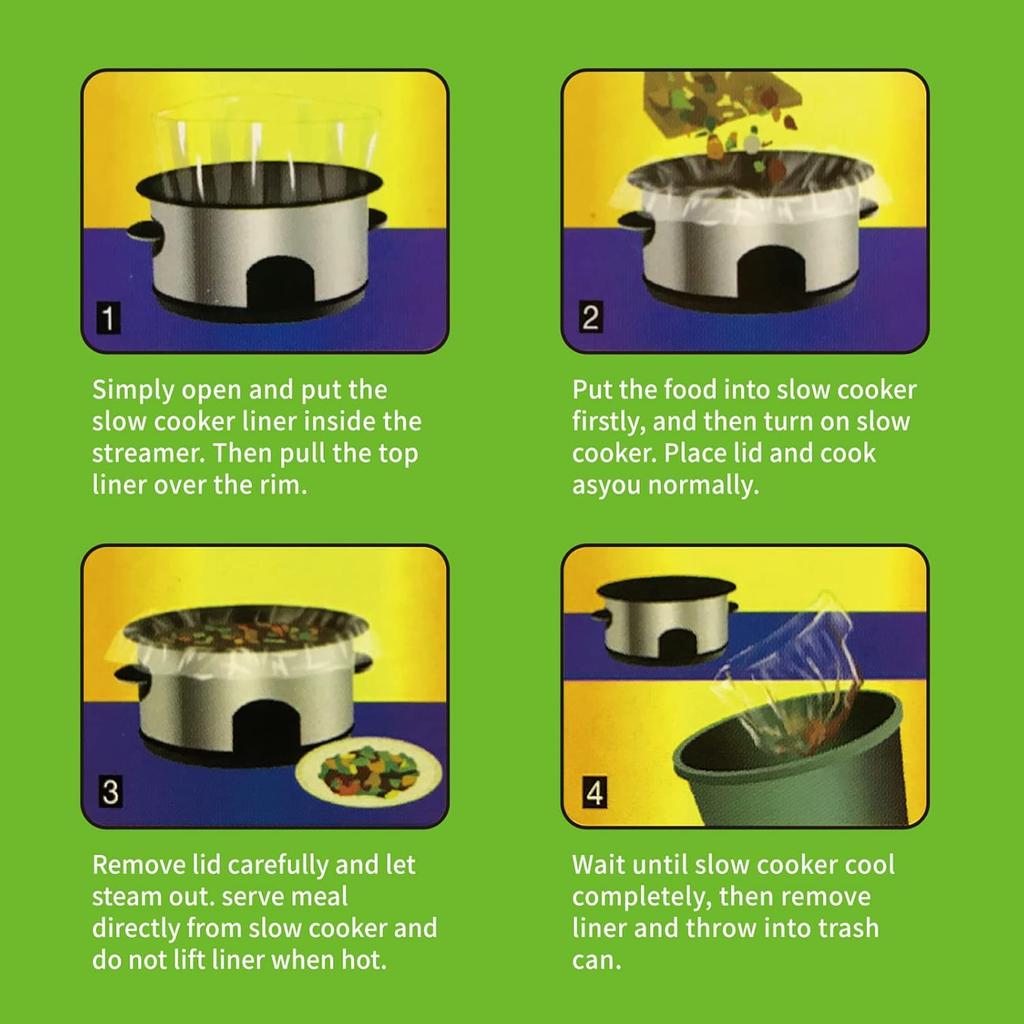 1

Simply open and put the slow cooker liner inside the streamer. Then pull the top liner over the rim.

2

Put the food into slow cooker firstly, and then turn on slow cooker. Place lid and cook asyou normally.

3

Remove lid carefully and let steam out. serve meal directly from slow cooker and do not lift liner when hot.

4

Wait until slow cooker cool completely, then remove liner and throw into trash can.