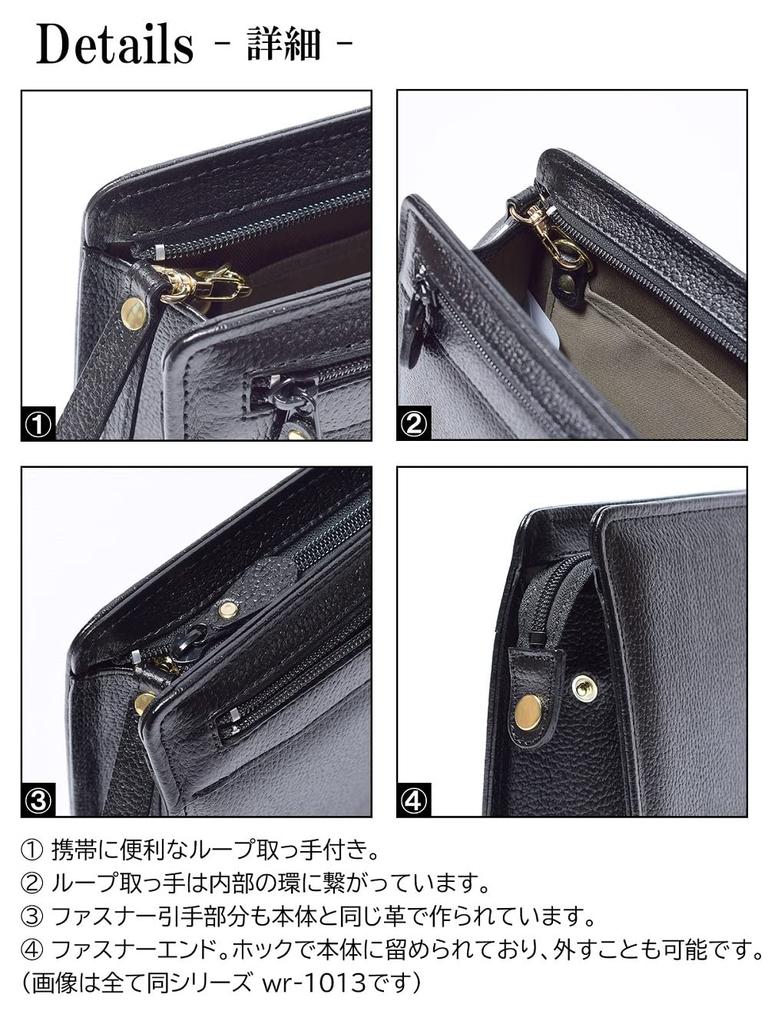 Details - 詳細 -

①

②

③

④

① 携帯に便利なループ取っ手付き。
② ループ取っ手は内部の環に繋がっています。
③ ファスナー引手部分も本体と同じ革で作られています。
④ ファスナーエンド。ホックで本体に留められており、外すことも可能です。
(画像は全て同シリーズ wr-1013です)