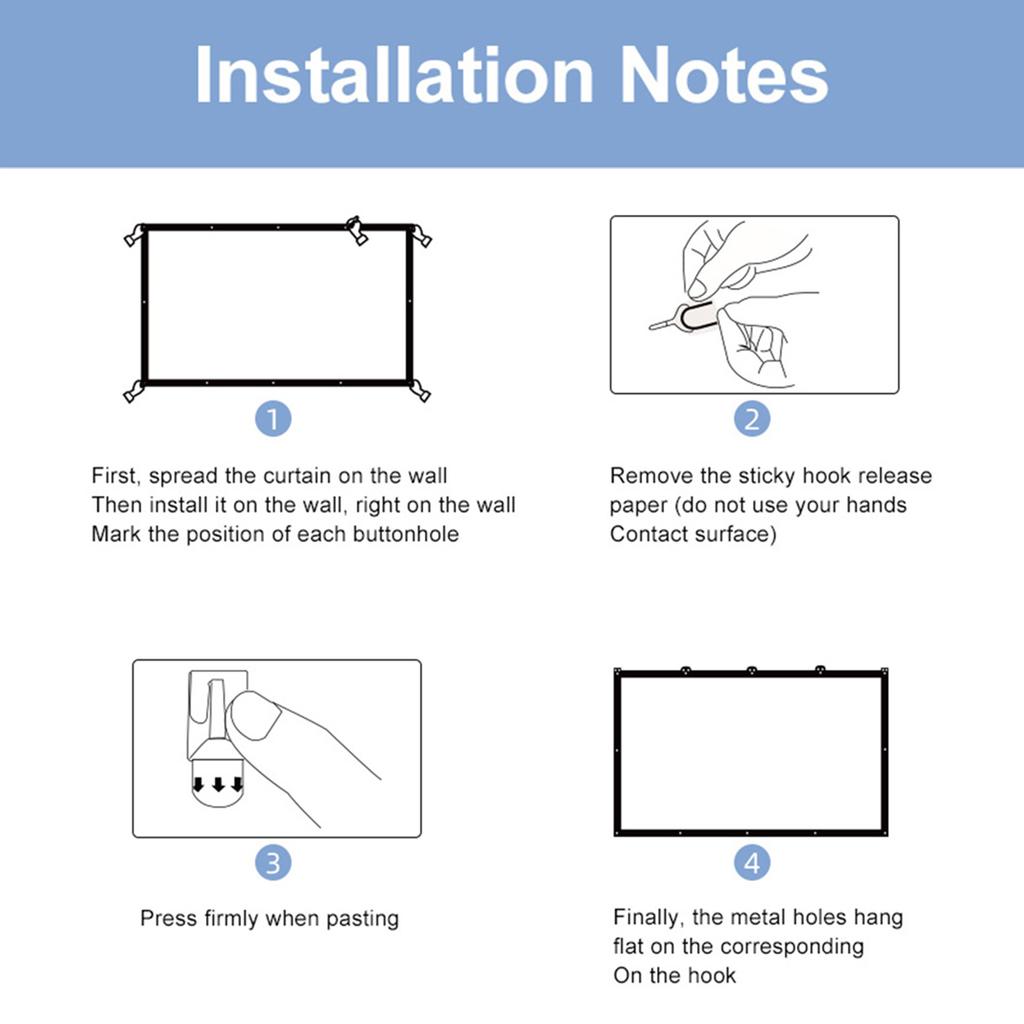 Installation Notes

1

First, spread the curtain on the wall
Then install it on the wall, right on the wall
Mark the position of each buttonhole

2

Remove the sticky hook release paper (do not use your hands Contact surface)

3

Press firmly when pasting

4

Finally, the metal holes hang flat on the corresponding On the hook