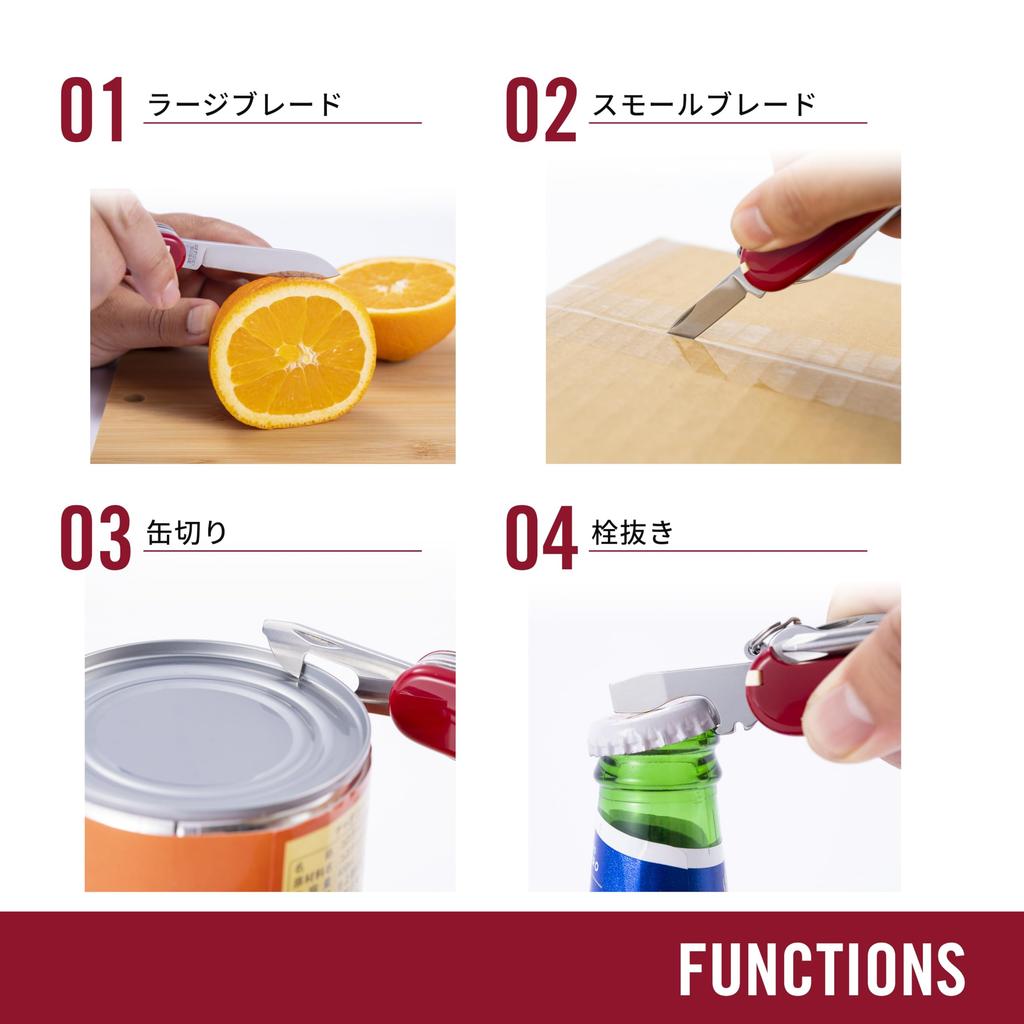 01 ラージブレード

02 スモールブレード

03 缶切り

04 栓抜き

FUNCTIONS