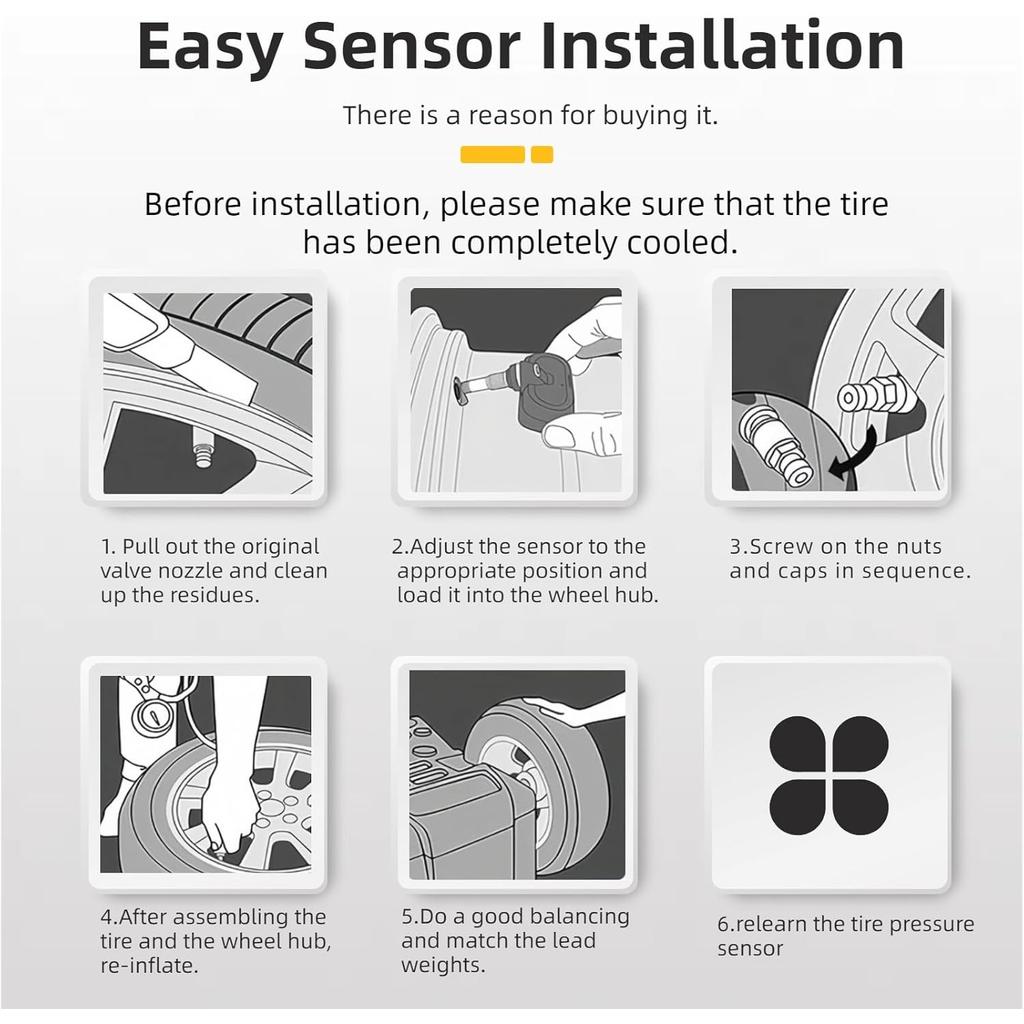 Easy Sensor Installation

There is a reason for buying it.

Before installation, please make sure that the tire has been completely cooled.

1. Pull out the original valve nozzle and clean up the residues.

2.Adjust the sensor to the appropriate position and load it into the wheel hub.

3.Screw on the nuts and caps in sequence.

4.After assembling the tire and the wheel hub, re-inflate.

5.Do a good balancing and match the lead weights.

6.relearn the tire pressure sensor