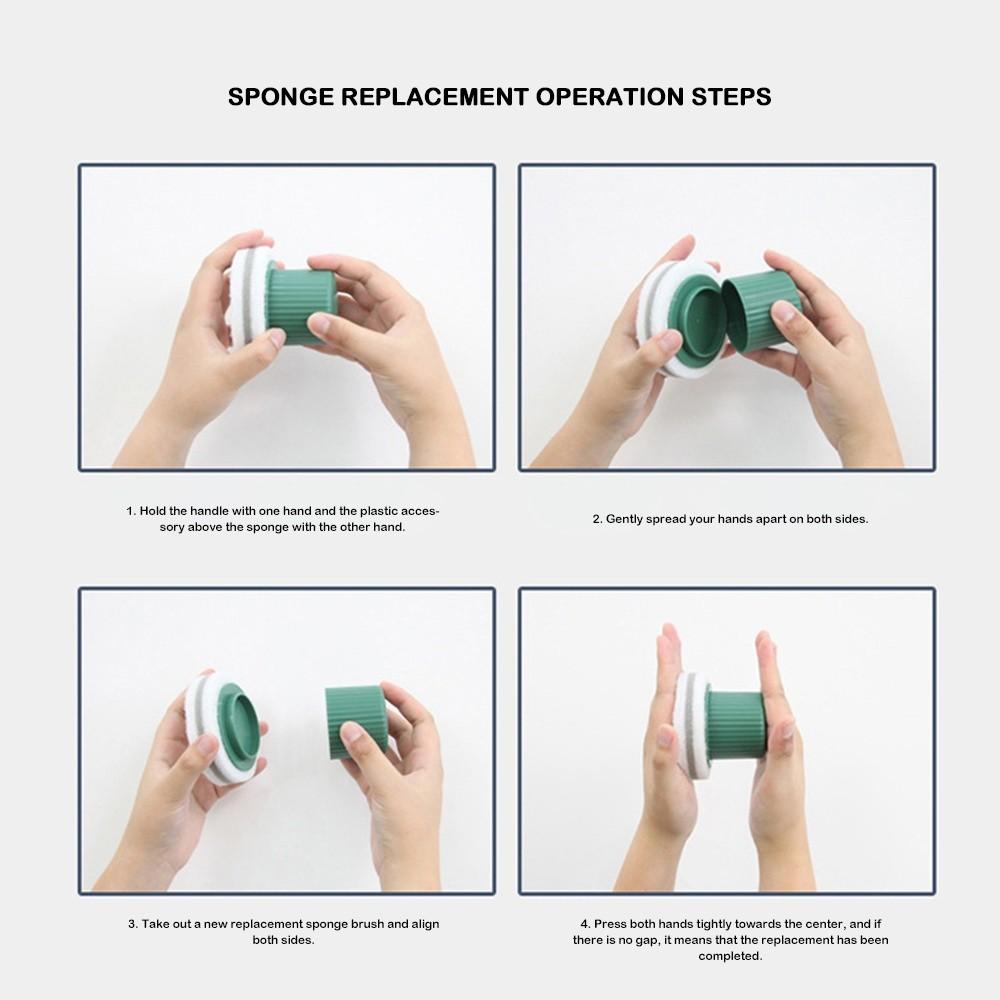 SPONGE REPLACEMENT OPERATION STEPS

1. Hold the handle with one hand and the plastic accessory above the sponge with the other hand.

2. Gently spread your hands apart on both sides.

3. Take out a new replacement sponge brush and align both sides.

4. Press both hands tightly towards the center, and if there is no gap, it means that the replacement has been completed.