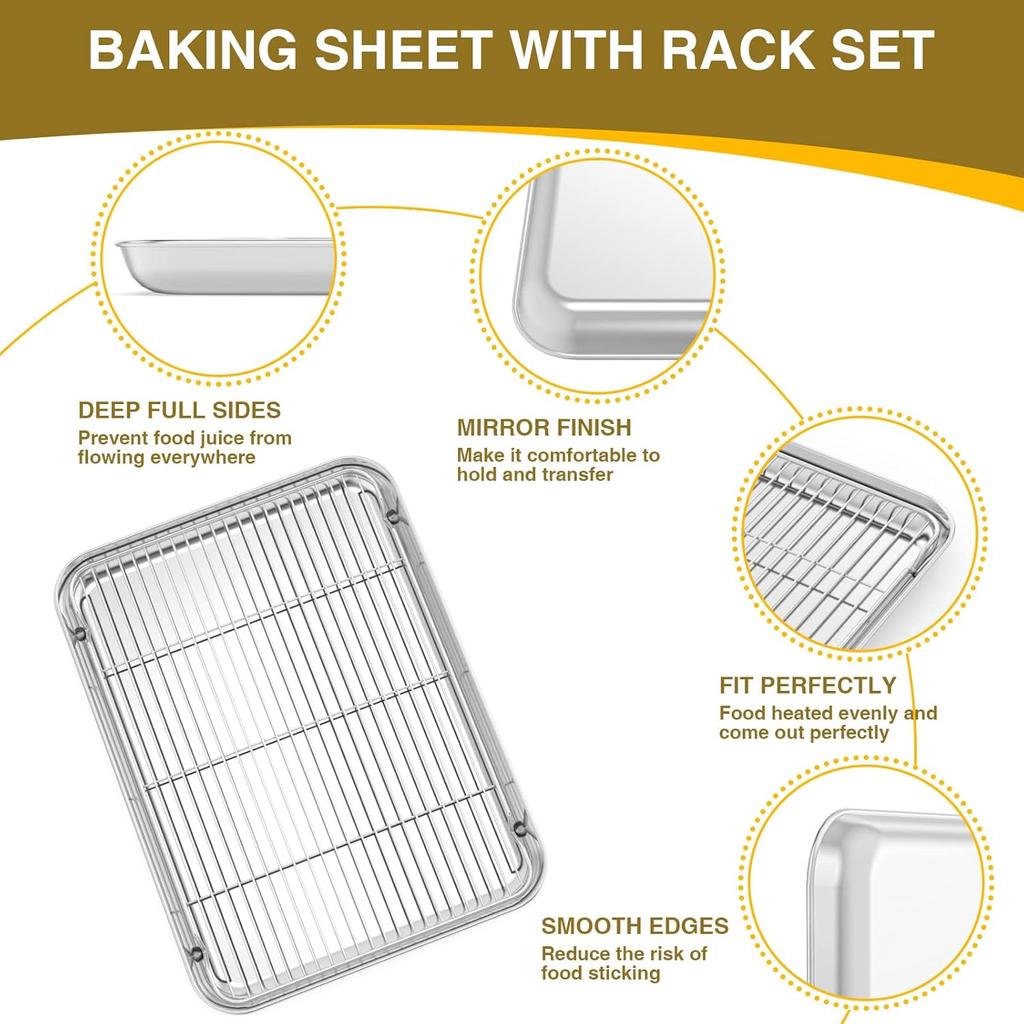 BAKING SHEET WITH RACK SET

DEEP FULL SIDES
Prevent food juice from flowing everywhere

MIRROR FINISH
Make it comfortable to hold and transfer

FIT PERFECTLY
Food heated evenly and come out perfectly

SMOOTH EDGES
Reduce the risk of food sticking